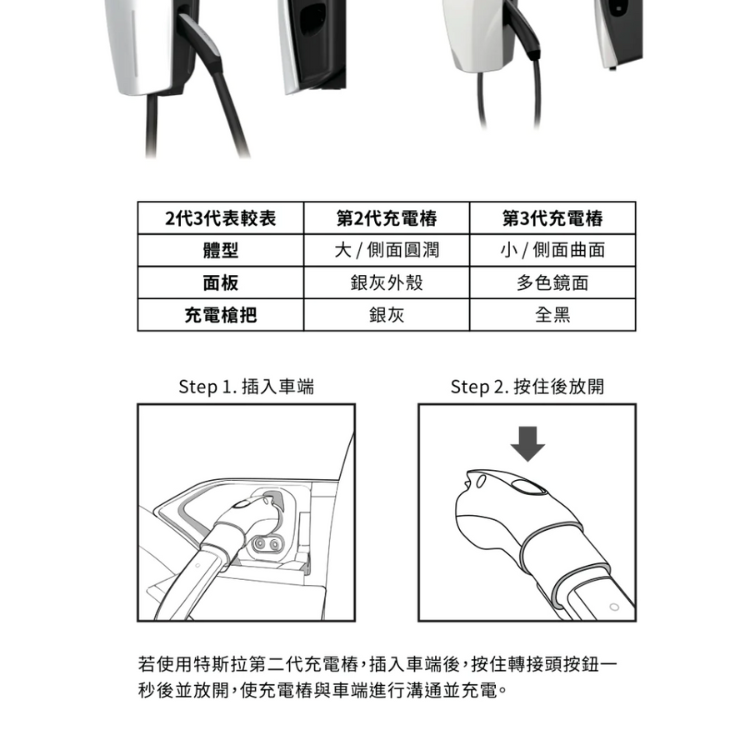 | 2代3代表較表 | 第2代充電樁 | 第3代充電樁 |
|---|---|---|
| 體型 | 大 / 側面圓潤 | 小 / 側面曲面 |
| 面板 | 銀灰外殼 | 多色鏡面 |
| 充電槍把 | 銀灰 | 全黑 |

Step 1. 插入車端

Step 2. 按住後放開

若使用特斯拉第二代充電樁，插入車端後，按住轉接頭按鈕一秒後並放開，使充電樁與車端進行溝通並充電。