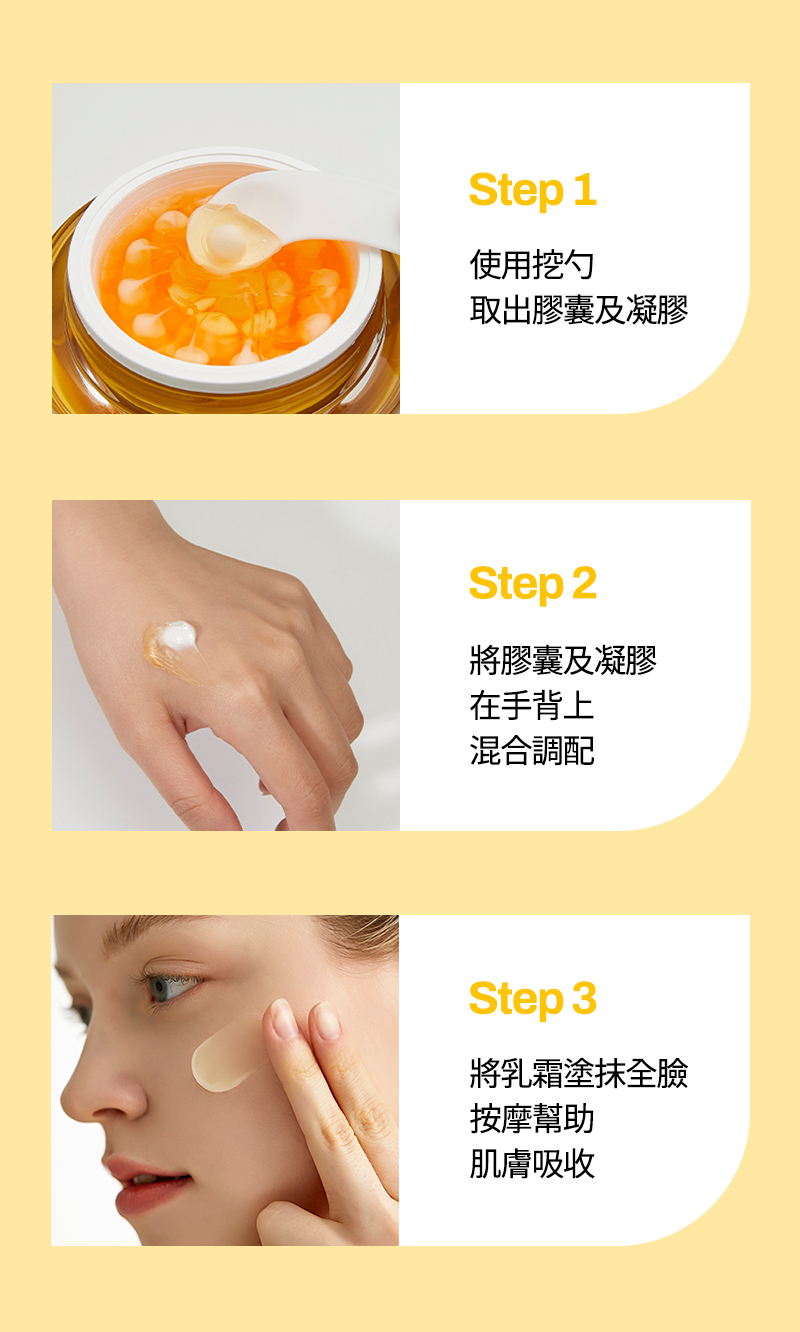 Step 1

使用挖勺
取出膠囊及凝膠

Step 2

將膠囊及凝膠
在手背上
混合調配

Step 3

將乳霜塗抹全臉
按摩幫助
肌膚吸收