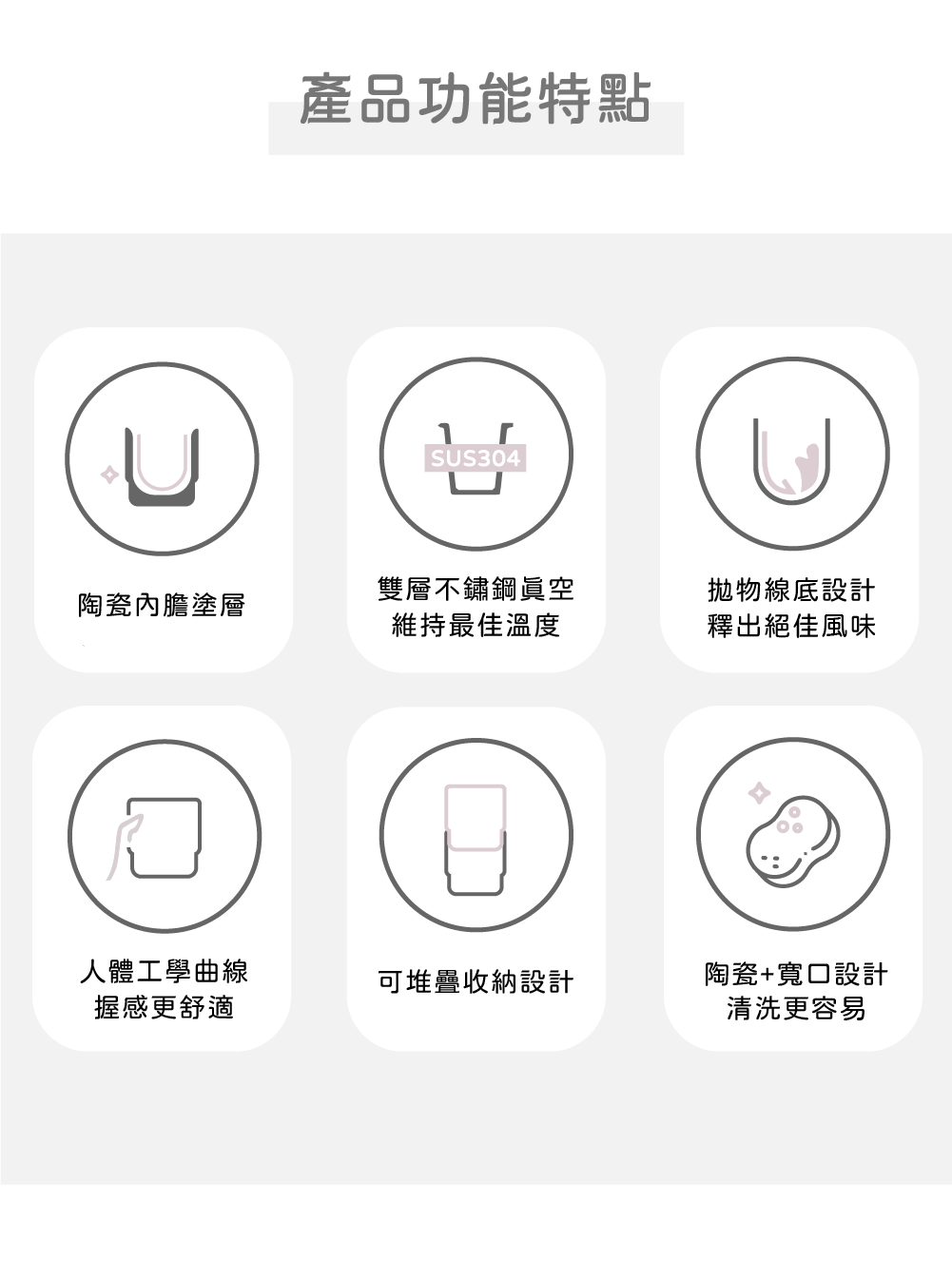 產品功能特點

陶瓷內膽塗層

SUS304

雙層不鏽鋼真空
維持最佳溫度

拋物線底設計
釋出絕佳風味

人體工學曲線
握感更舒適

可堆疊收納設計

陶瓷+寬口設計
清洗更容易