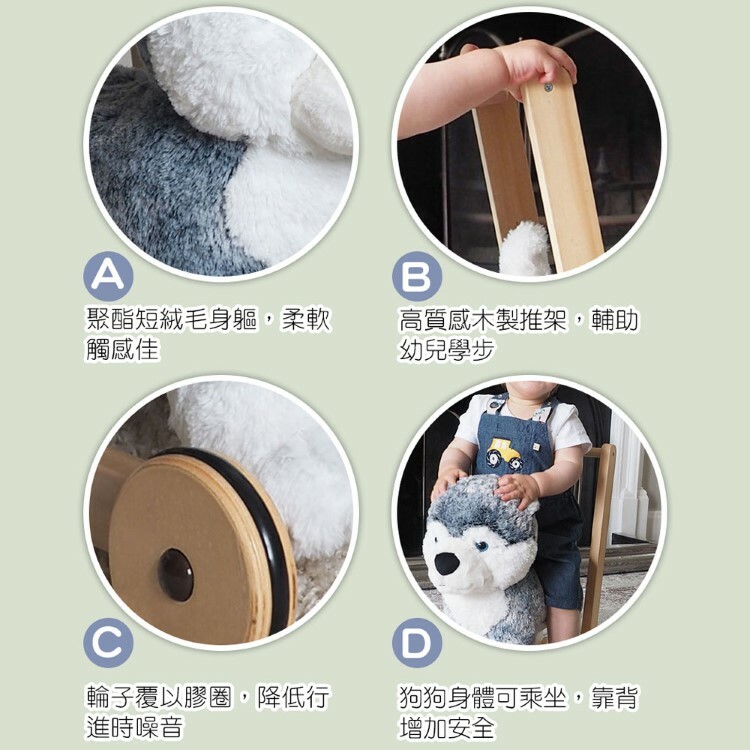 A

聚酯短絨毛身軀，柔軟觸感佳

B

高質感木製推架，輔助幼兒學步

C

輪子覆以膠圈，降低行進時噪音

D

狗狗身體可乘坐，靠背增加安全