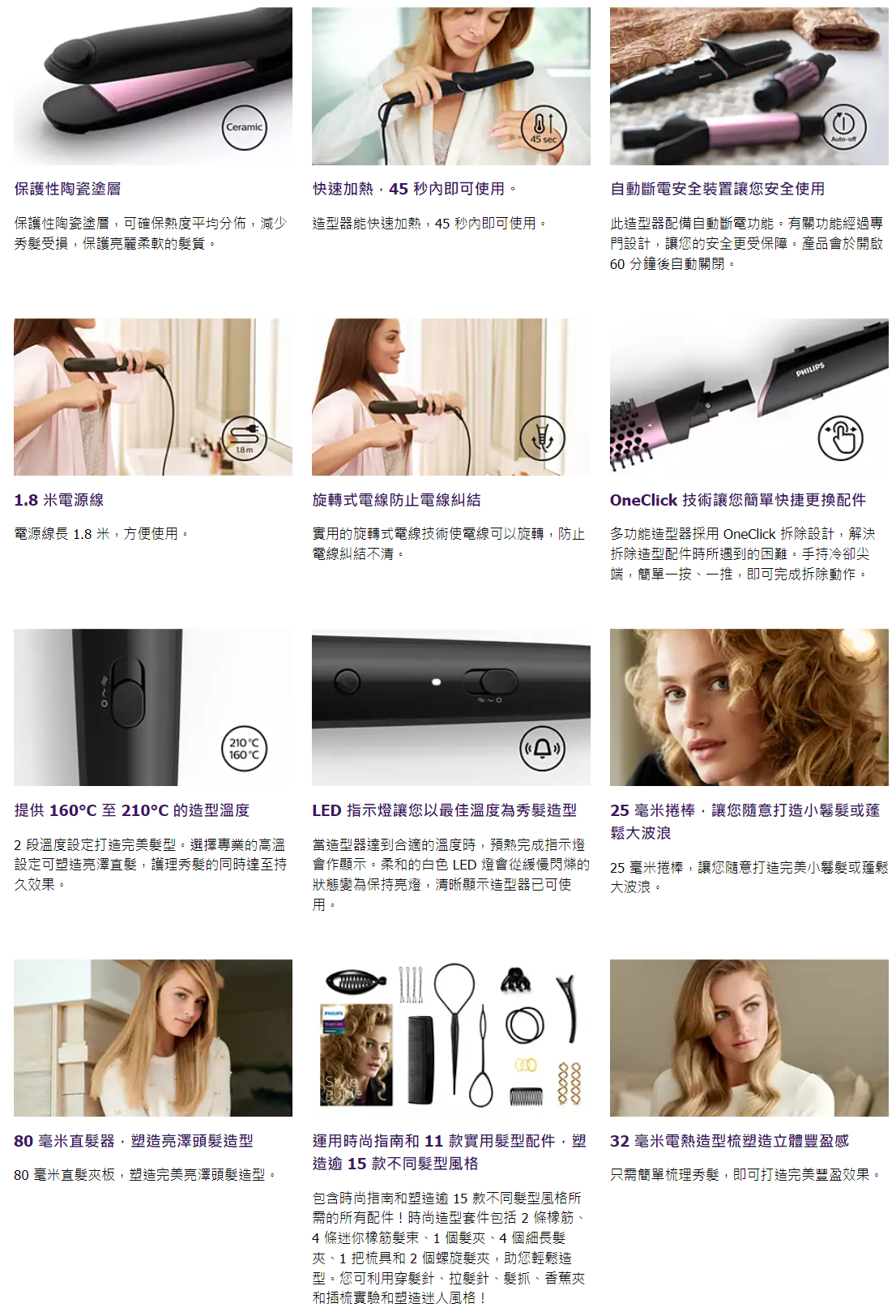 Ceramic

保護性陶瓷塗層

保護性陶瓷塗層，可確保熱度平均分佈，減少秀髮受損，保護亮麗柔軟的髮質。

45 sec

快速加熱，45 秒內即可使用。

造型器能快速加熱，45 秒內即可使用。

Auto-off

自動斷電安全裝置讓您安全使用

此造型器配備自動斷電功能。有關功能經過專門設計，讓您的安全更受保障。產品會於開啟 60 分鐘後自動關閉。

1.8 m

1.8 米電源線

電源線長 1.8 米，方便使用。

旋轉式電線防止電線糾結

實用的旋轉式電線技術使電線可以旋轉，防止電線糾結不清。

PHILIPS

OneClick 技術讓您簡單快捷更換配件

多功能造型器採用 OneClick 拆除設計，解決拆除造型配件時所遇到的困難。手持冷卻尖端，簡單一按、一推，即可完成拆除動作。

210 °C
160 °C

提供 160°C 至 210°C 的造型溫度

2 段溫度設定打造完美髮型。選擇專業的高溫設定可塑造亮澤直髮，護理秀髮的同時達至持久效果。

LED 指示燈讓您以最佳溫度為秀髮造型

當造型器達到合適的溫度時，預熱完成指示燈會作顯示。柔和的白色 LED 燈會從緩慢閃爍的狀態變為保持亮燈，清晰顯示造型器已可使用。

25 毫米捲棒，讓您隨意打造小鬈髮或蓬鬆大波浪

25 毫米捲棒，讓您隨意打造完美小鬈髮或蓬鬆大波浪。

80 毫米直髮器，塑造亮澤頭髮造型

80 毫米直髮夾板，塑造完美亮澤頭髮造型。

PHILIPS
Style Guide

運用時尚指南和 11 款實用髮型配件，塑造逾 15 款不同髮型風格

包含時尚指南和塑造逾 15 款不同髮型風格所需的所有配件！時尚造型套件包括 2 條橡筋、4 條迷你橡筋髮束、1 個髮夾、4 個細長髮夾、1 把梳具和 2 個螺旋髮夾，助您輕鬆造型。您可利用穿髮針、拉髮針、髮抓、香蕉夾和插梳實驗和塑造迷人風格！

32 毫米電熱造型梳塑造立體豐盈感

只需簡單梳理秀髮，即可打造完美豐盈效果。