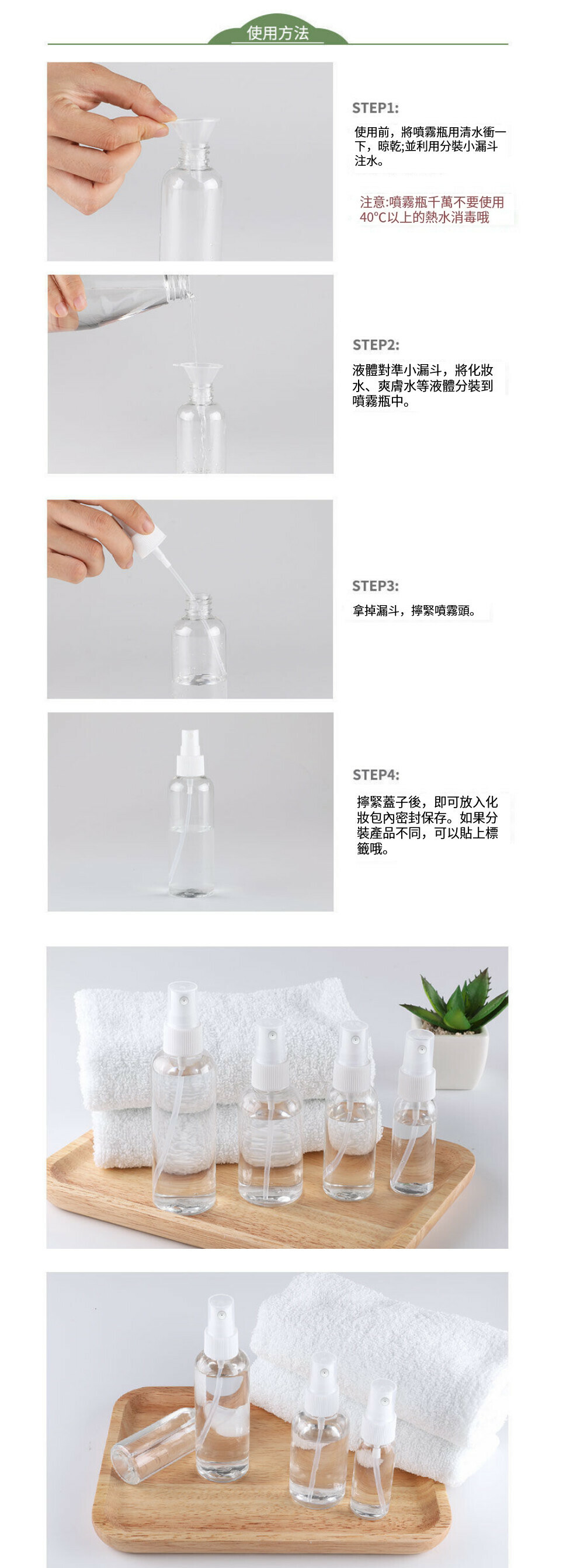 使用方法

STEP1:

使用前，將噴霧瓶用清水衝一下，晾乾;並利用分裝小漏斗注水。

注意:噴霧瓶千萬不要使用40°C以上的熱水消毒哦

STEP2:

液體對準小漏斗，將化妝水、爽膚水等液體分裝到噴霧瓶中。

STEP3:

拿掉漏斗，擰緊噴霧頭。

STEP4:

擰緊蓋子後，即可放入化妝包內密封保存。如果分裝產品不同，可以貼上標籤哦。