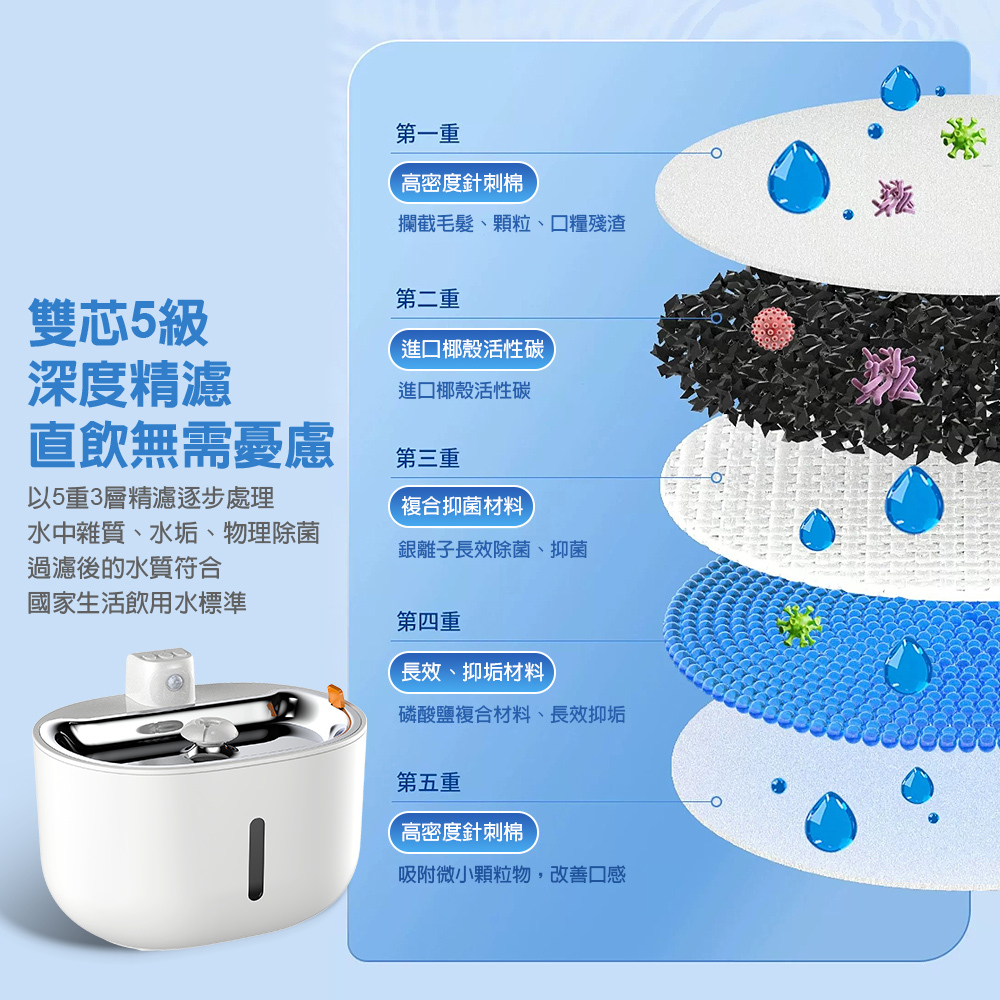 雙芯5級
深度精濾
直飲無需憂慮

以5重3層精濾逐步處理
水中雜質、水垢、物理除菌
過濾後的水質符合
國家生活飲用水標準

第一重
高密度針刺棉
攔截毛髮、顆粒、口糧殘渣

第二重
進口椰殼活性碳
進口椰殼活性碳

第三重
複合抑菌材料
銀離子長效除菌、抑菌

第四重
長效、抑垢材料
磷酸鹽複合材料、長效抑垢

第五重
高密度針刺棉
吸附微小顆粒物，改善口感