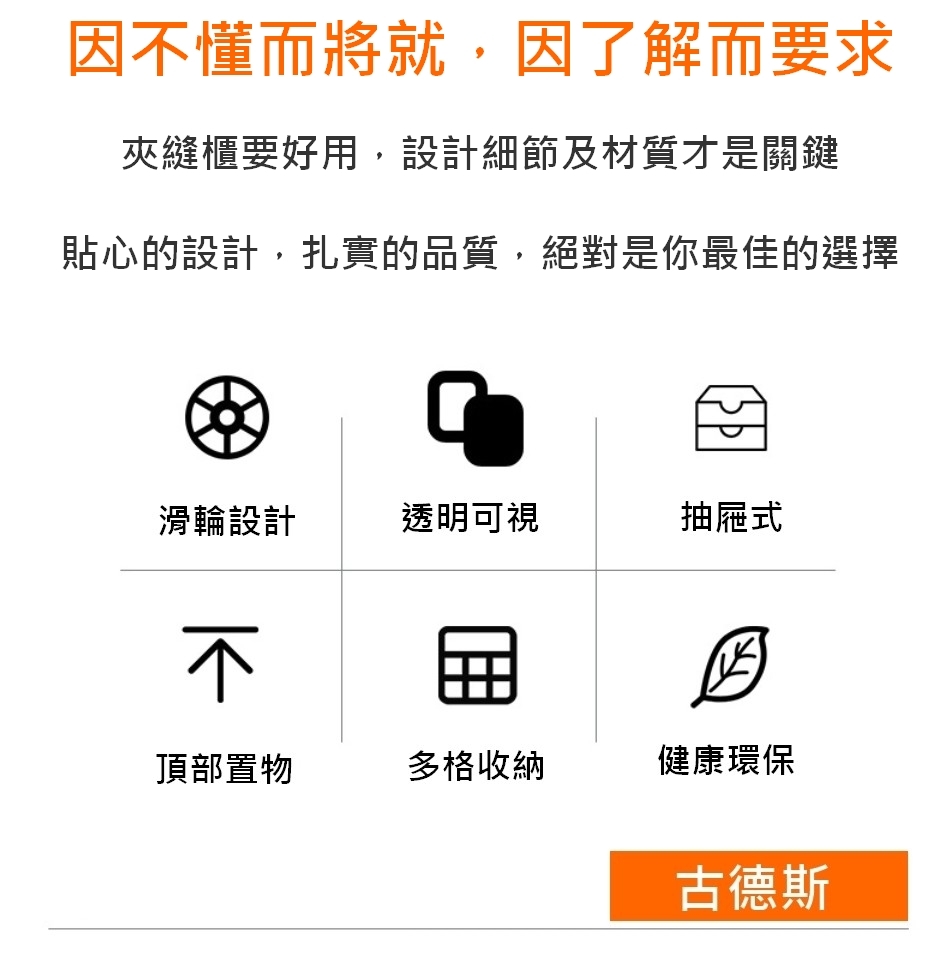 因不懂而將就，因了解而要求

夾縫櫃要好用，設計細節及材質才是關鍵

貼心的設計，扎實的品質，絕對是你最佳的選擇

滑輪設計

透明可視

抽屜式

頂部置物

多格收納

健康環保

古德斯