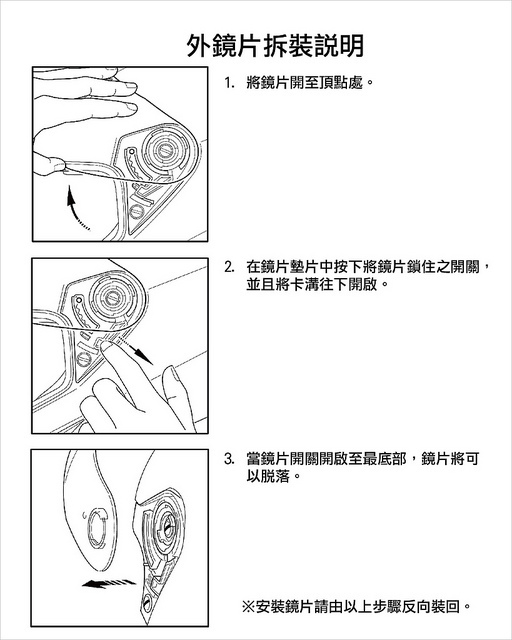 外鏡片拆裝說明

1. 將鏡片開至頂點處。

2. 在鏡片墊片中按下將鏡片鎖住之開關，並且將卡溝往下開啟。

3. 當鏡片開關開啟至最底部，鏡片將可以脫落。

※安裝鏡片請由以上步驟反向裝回。