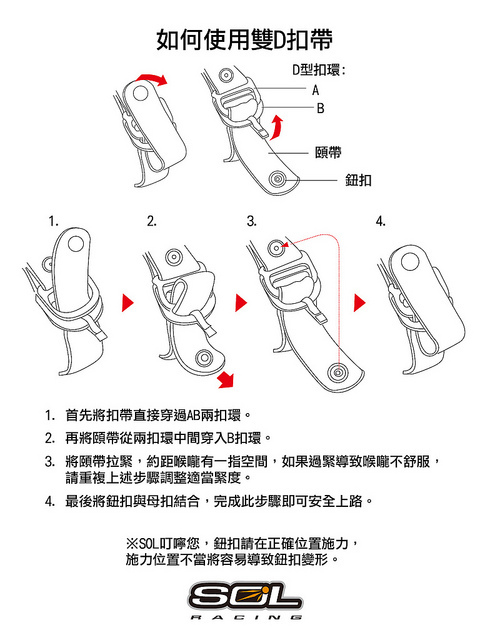 如何使用雙D扣帶

D型扣環：
A
B
頤帶
鈕扣

1.
2.
3.
4.

1. 首先將扣帶直接穿過AB兩扣環。

2. 再將頤帶從兩扣環中間穿入B扣環。

3. 將頤帶拉緊，約距喉嚨有一指空間，如果過緊導致喉嚨不舒服，請重複上述步驟調整適當緊度。

4. 最後將鈕扣與母扣結合，完成此步驟即可安全上路。

※SOL叮嚀您，鈕扣請在正確位置施力，施力位置不當將容易導致鈕扣變形。

SOL
RACING