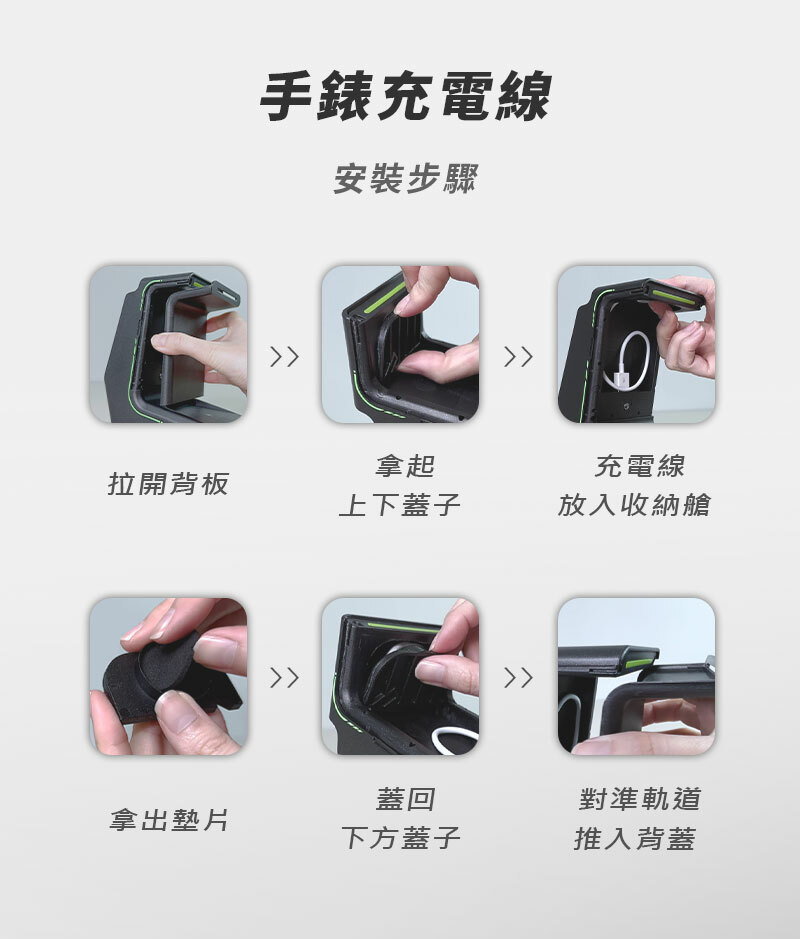 手錶充電線

安裝步驟

>> >>

拉開背板

拿起
上下蓋子

充電線
放入收納艙

>> >>

拿出墊片

蓋回
下方蓋子

對準軌道
推入背蓋