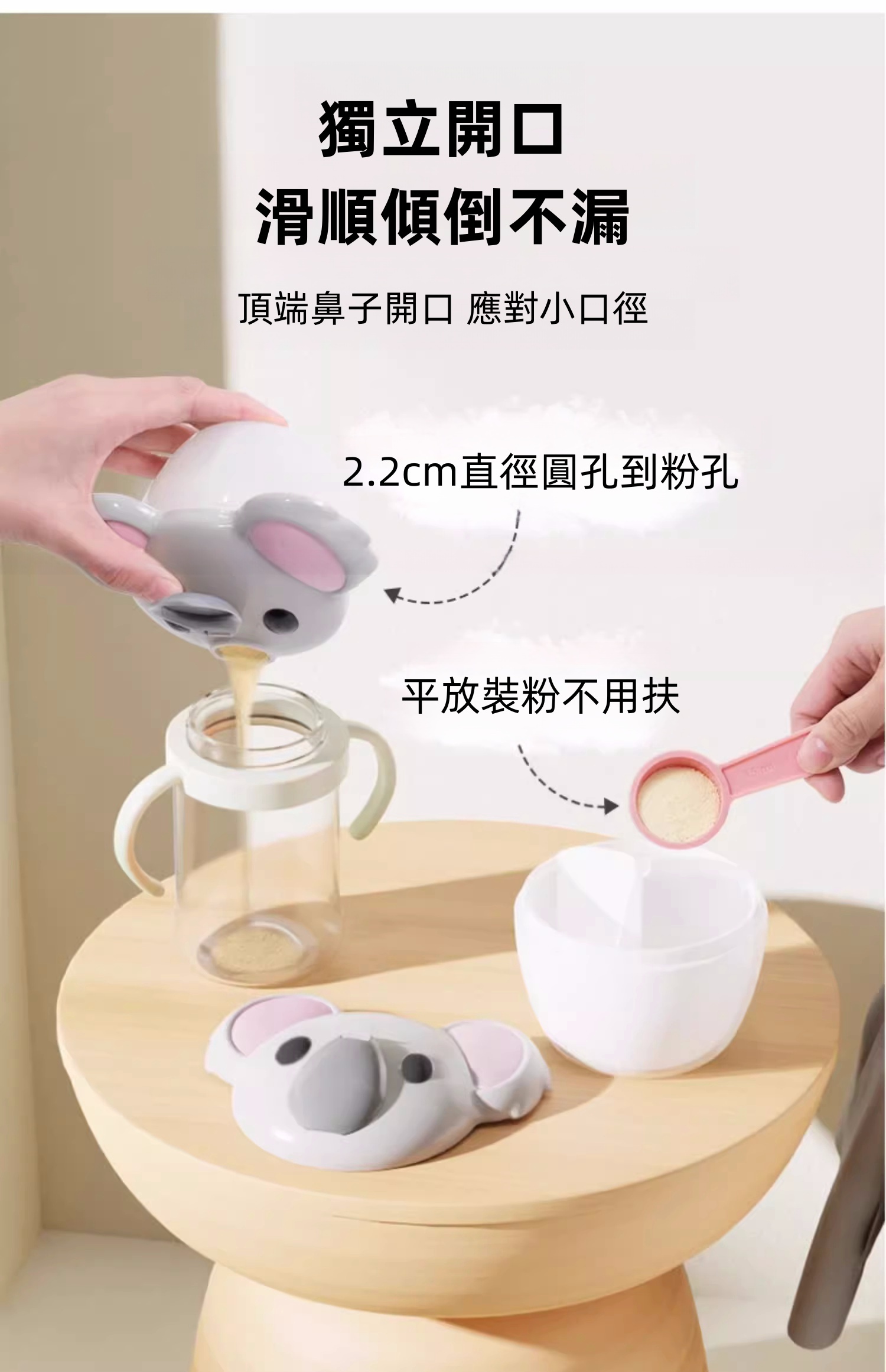 獨立開口
滑順傾倒不漏

頂端鼻子開口 應對小口徑

2.2cm直徑圓孔到粉孔

平放裝粉不用扶