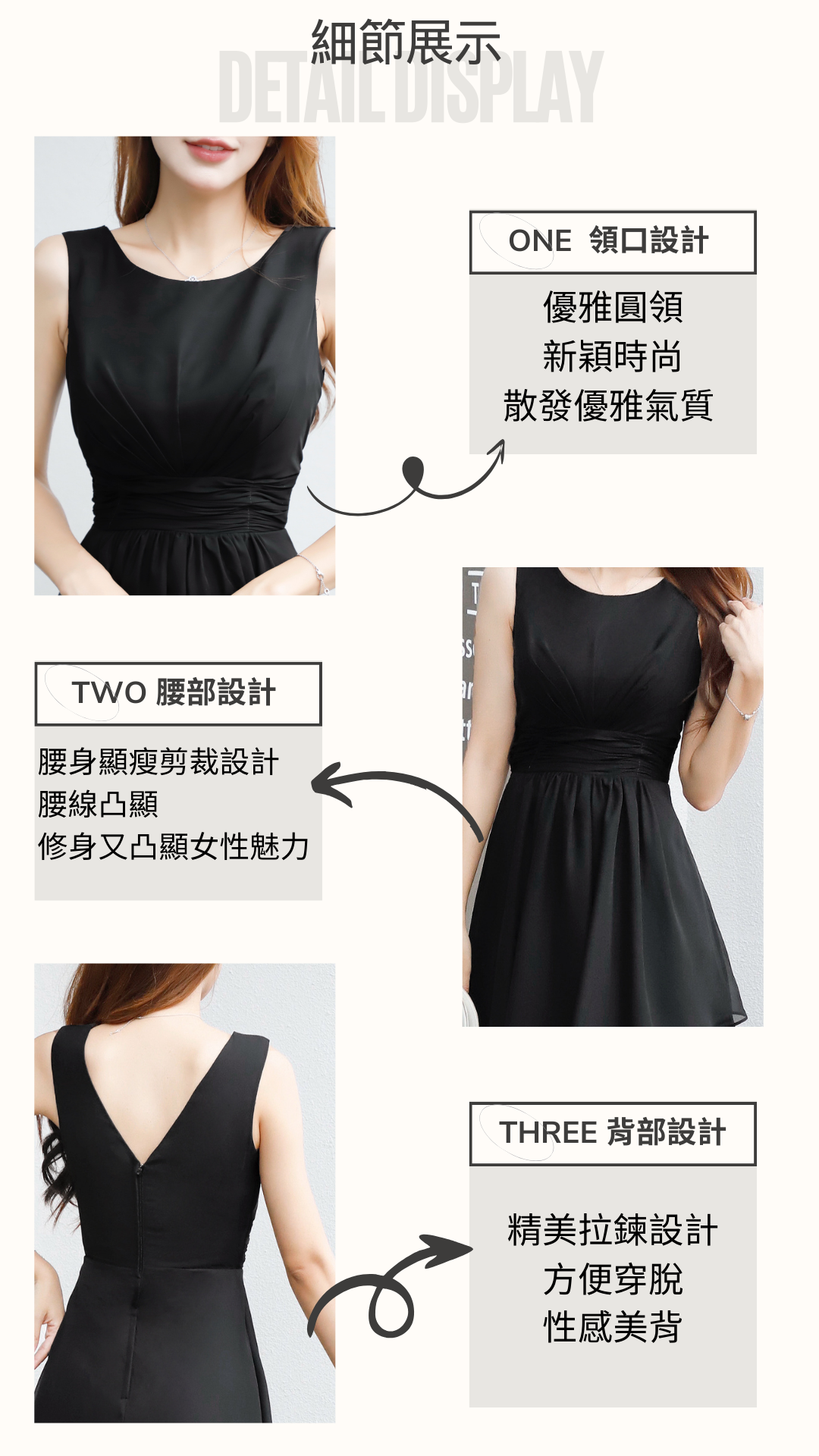 細節展示
DETAIL DISPLAY

ONE 領口設計

優雅圓領
新穎時尚
散發優雅氣質

TWO 腰部設計

腰身顯瘦剪裁設計
腰線凸顯
修身又凸顯女性魅力

THREE 背部設計

精美拉鍊設計
方便穿脫
性感美背