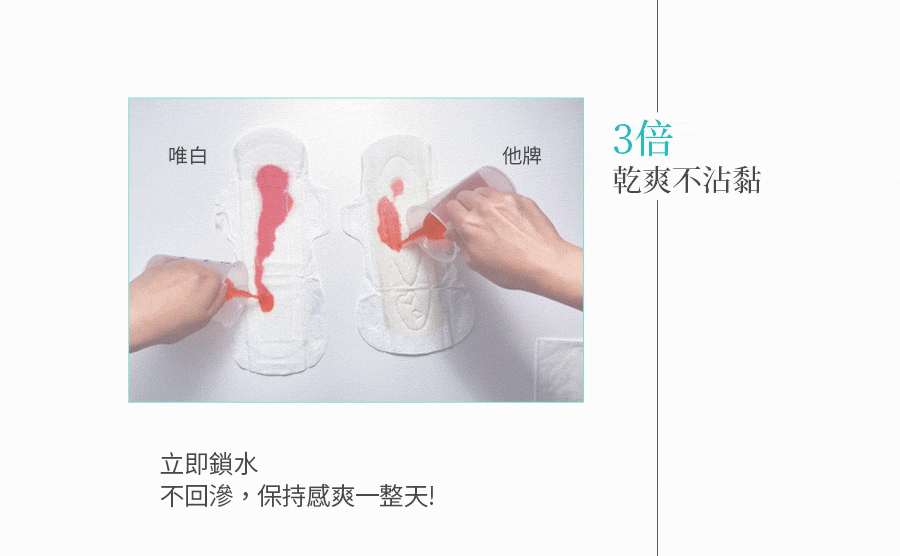 唯白

他牌

3倍
乾爽不沾黏

立即鎖水
不回滲，保持感爽一整天!