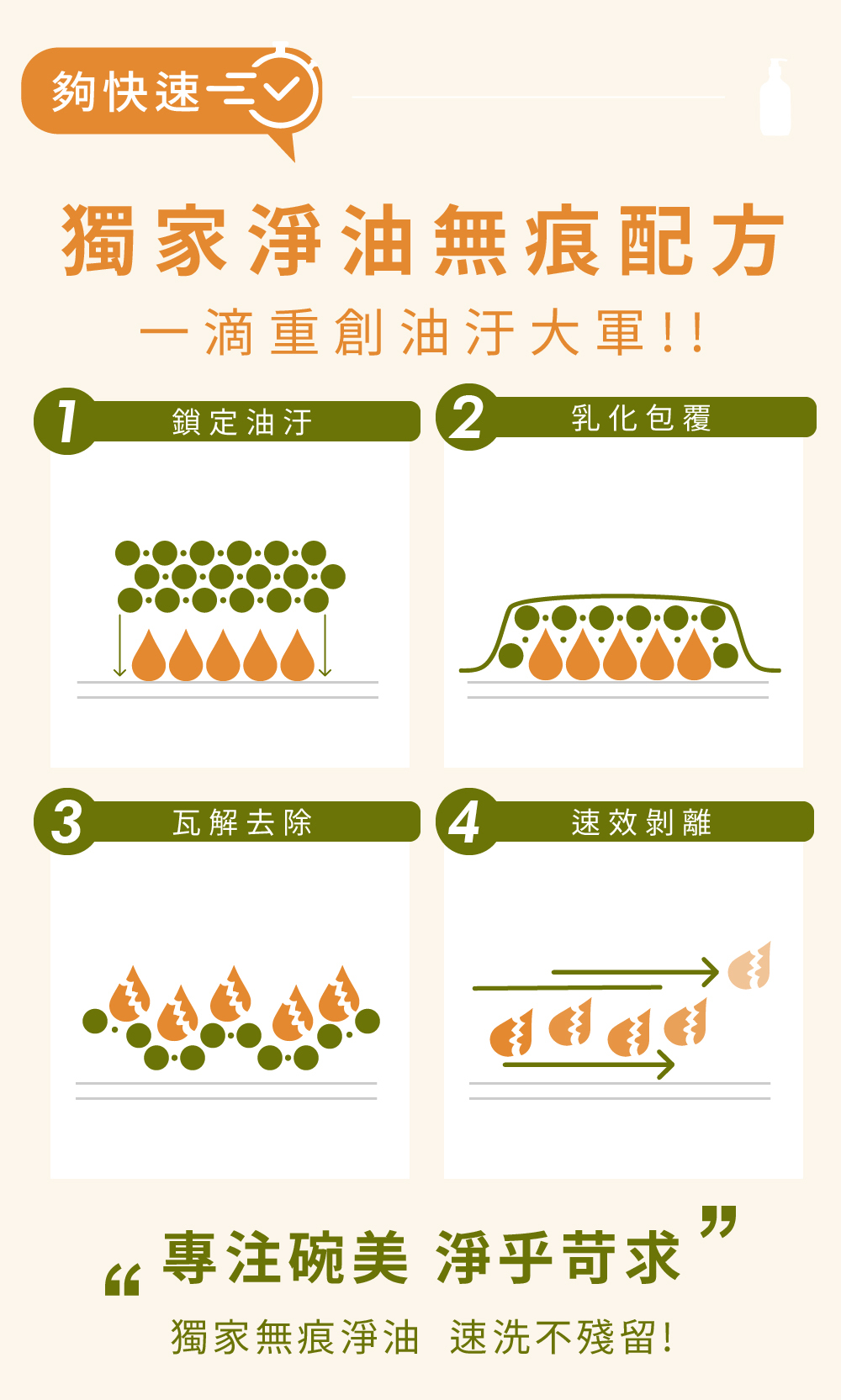 夠快速

獨家淨油無痕配方

一滴重創油汙大軍!!

1 鎖定油汙

2 乳化包覆

3 瓦解去除

4 速效剝離

“專注碗美 淨乎苛求”

獨家無痕淨油 速洗不殘留!