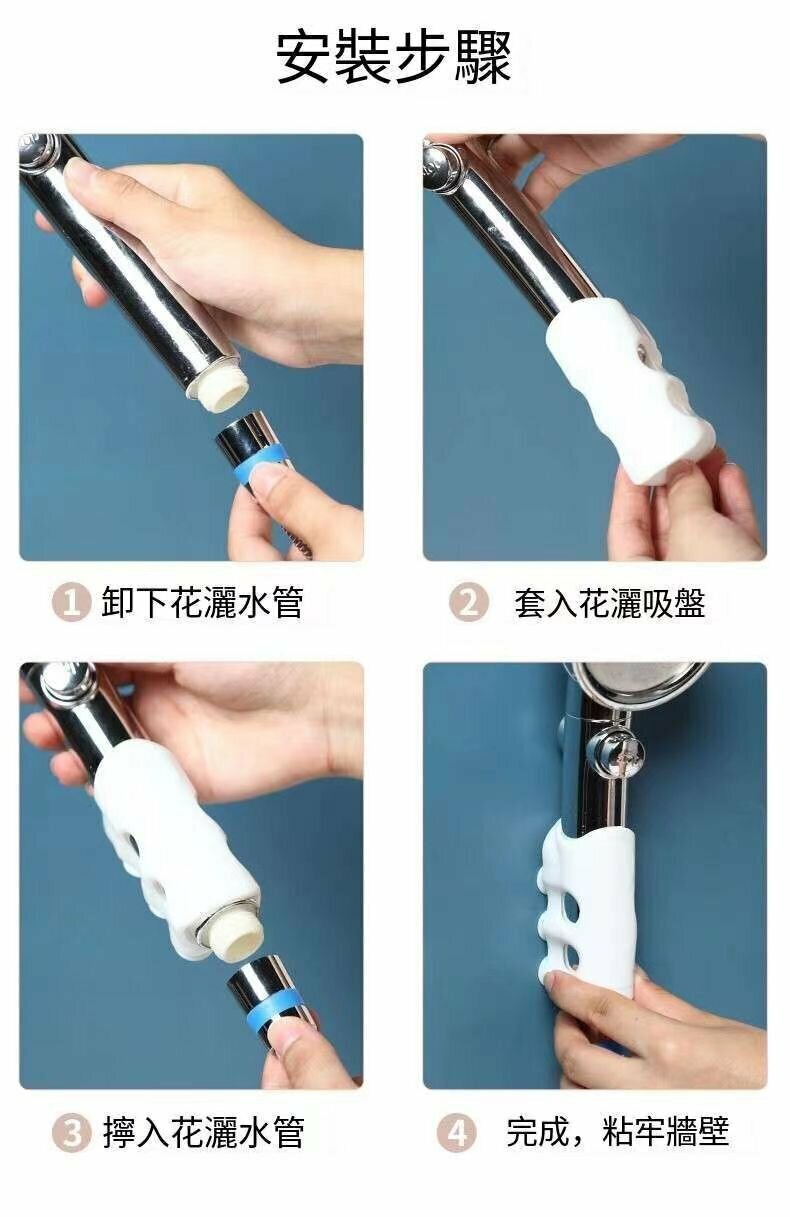 安裝步驟

1 卸下花灑水管

2 套入花灑吸盤

3 擰入花灑水管

4 完成，粘牢牆壁