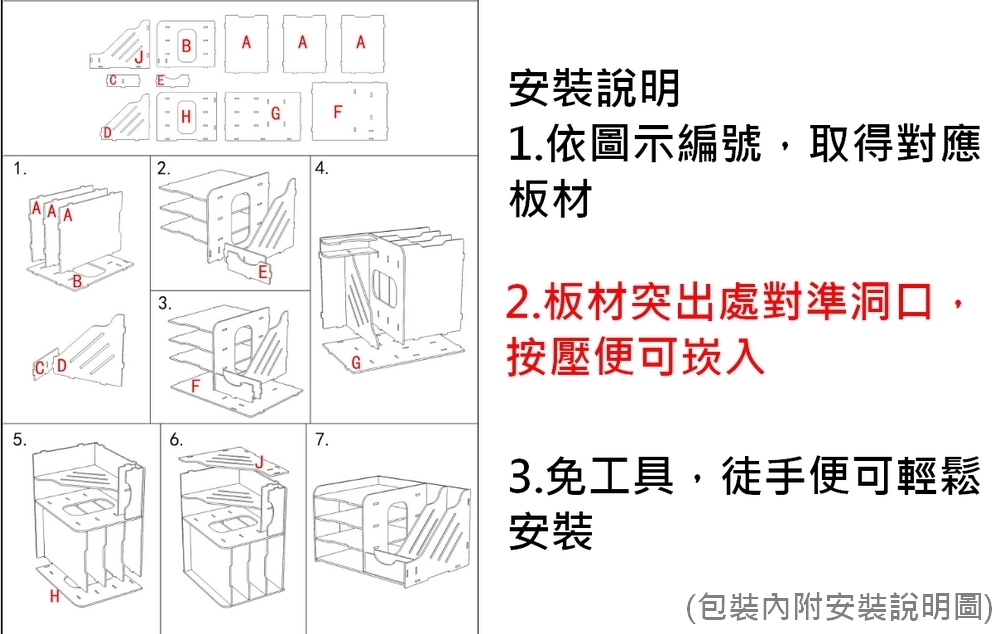 J
B
A
A
A
C
E
D
H
G
F

1.
A A A
B
C D

2.
E

3.
F

4.
G

5.
H

6.
J

7.

安裝說明
1.依圖示編號，取得對應板材

2.板材突出處對準洞口，按壓便可崁入

3.免工具，徒手便可輕鬆安裝

(包裝內附安裝說明圖)