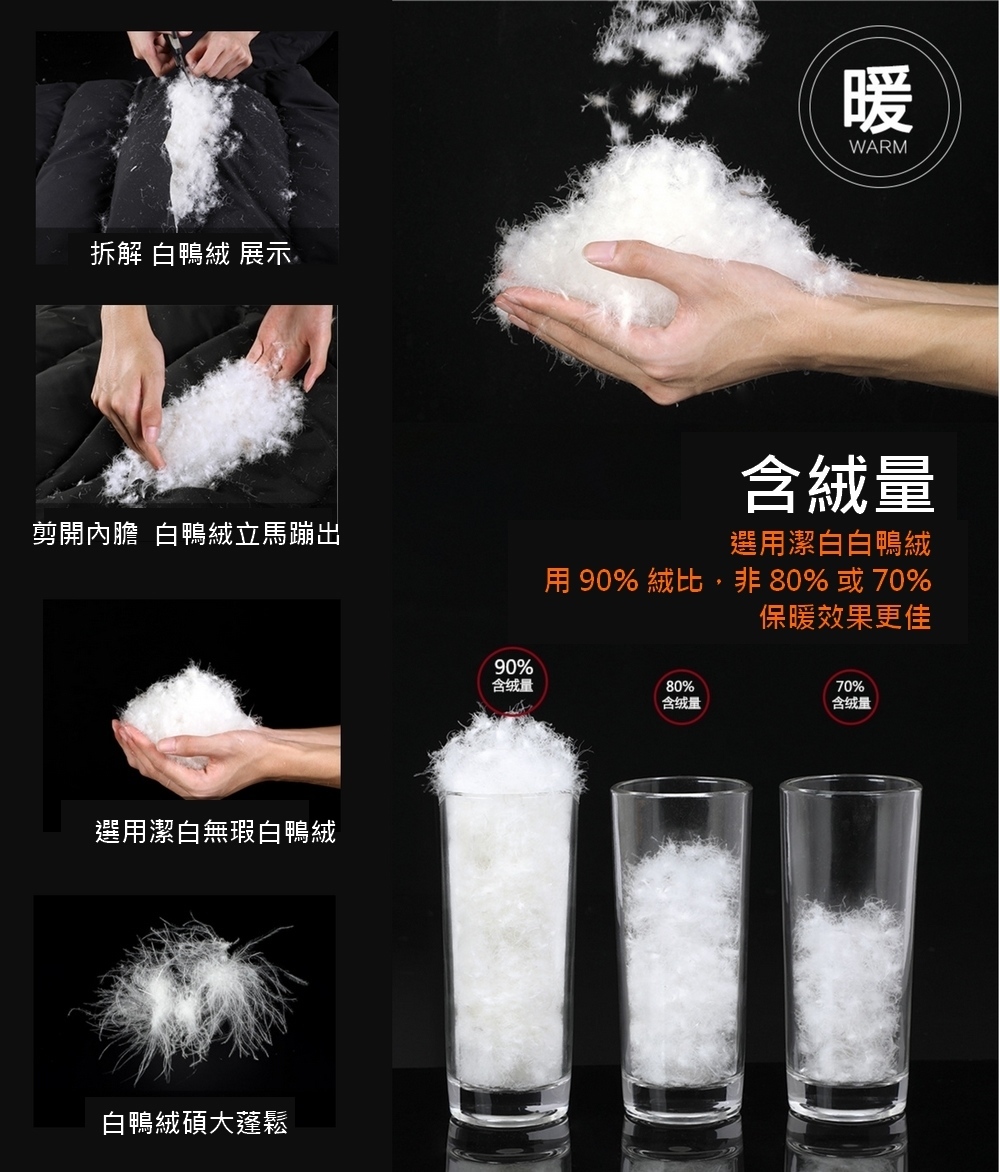 拆解 白鴨絨 展示

剪開內膽 白鴨絨立馬蹦出

選用潔白無瑕白鴨絨

白鴨絨碩大蓬鬆

暖
WARM

含絨量

選用潔白白鴨絨
用 90% 絨比，非 80% 或 70%
保暖效果更佳

90%
含绒量

80%
含绒量

70%
含绒量