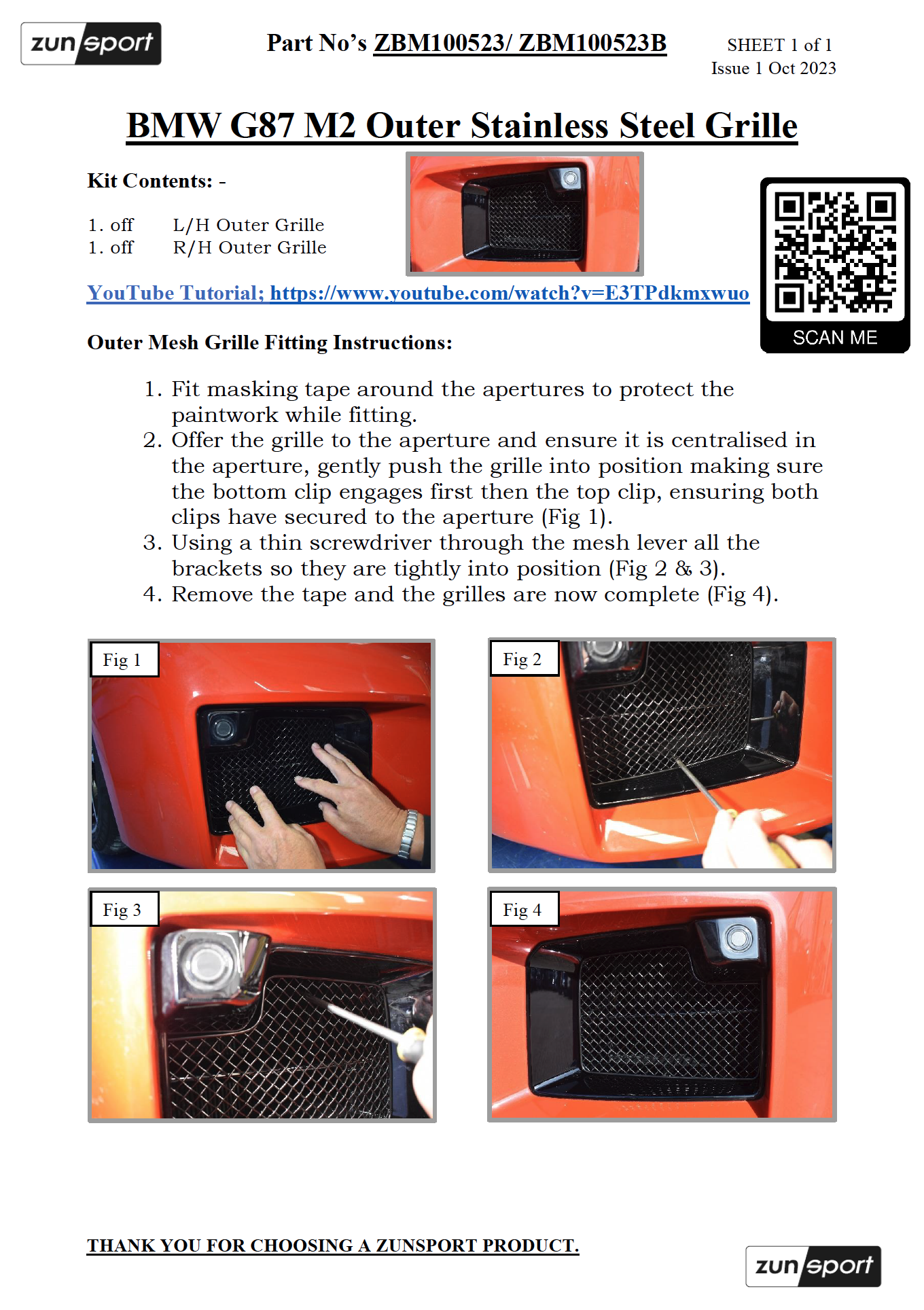 zunsport

Part No's ZBM100523/ ZBM100523B

SHEET 1 of 1
Issue 1 Oct 2023

BMW G87 M2 Outer Stainless Steel Grille

Kit Contents: -

1. off L/H Outer Grille
1. off R/H Outer Grille

YouTube Tutorial; https://www.youtube.com/watch?v=E3TPdkmxwuo

SCAN ME

Outer Mesh Grille Fitting Instructions:

1. Fit masking tape around the apertures to protect the paintwork while fitting.
2. Offer the grille to the aperture and ensure it is centralised in the aperture, gently push the grille into position making sure the bottom clip engages first then the top clip, ensuring both clips have secured to the aperture (Fig 1).
3. Using a thin screwdriver through the mesh lever all the brackets so they are tightly into position (Fig 2 & 3).
4. Remove the tape and the grilles are now complete (Fig 4).

Fig 1

Fig 2

Fig 3

Fig 4

THANK YOU FOR CHOOSING A ZUNSPORT PRODUCT.

zunsport