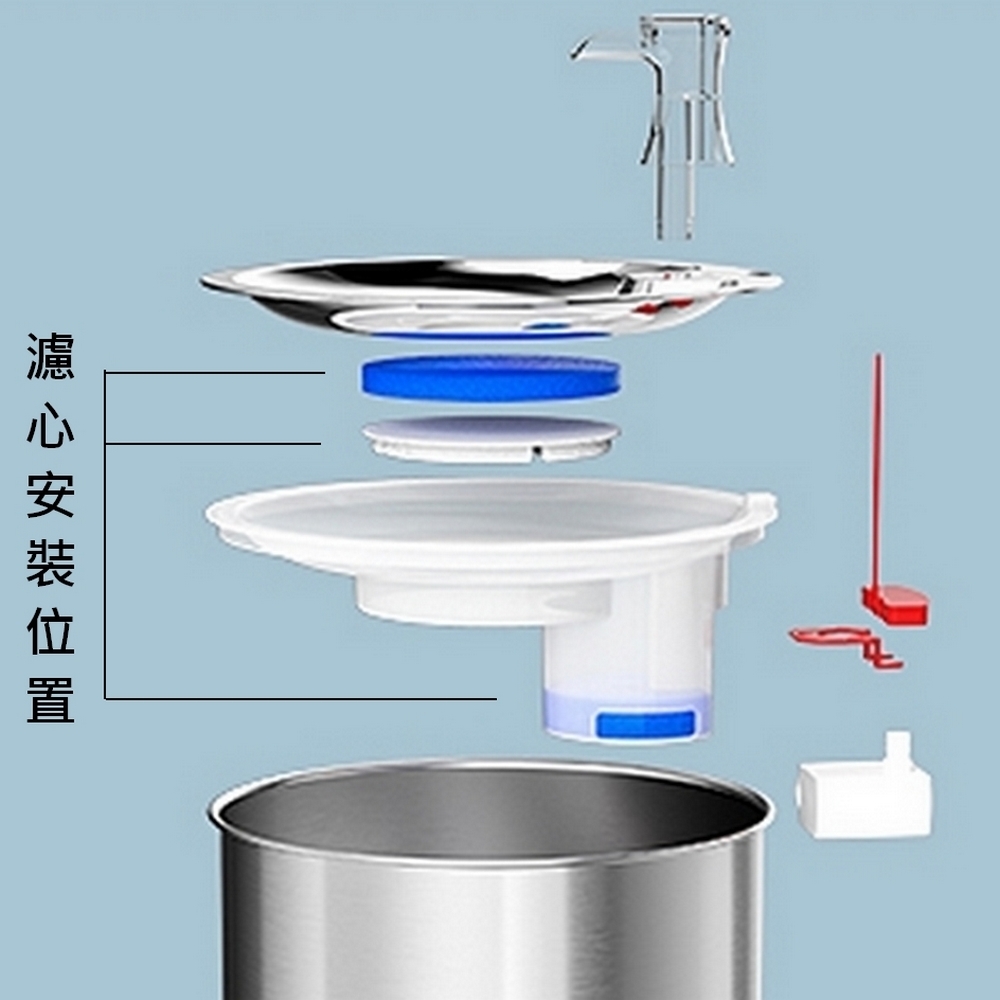 濾心安裝位置