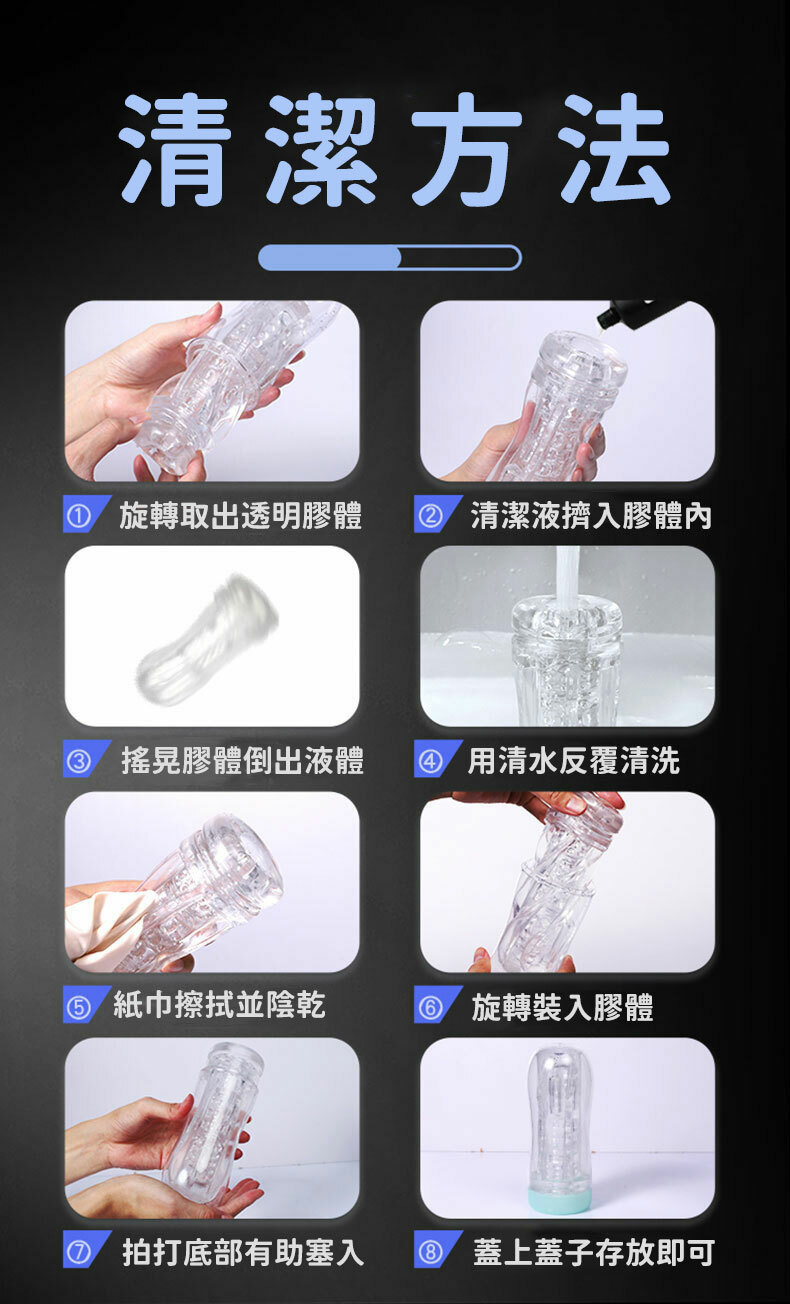 清潔方法

① 旋轉取出透明膠體

② 清潔液擠入膠體內

③ 搖晃膠體倒出液體

④ 用清水反覆清洗

⑤ 紙巾擦拭並陰乾

⑥ 旋轉裝入膠體

⑦ 拍打底部有助塞入

⑧ 蓋上蓋子存放即可