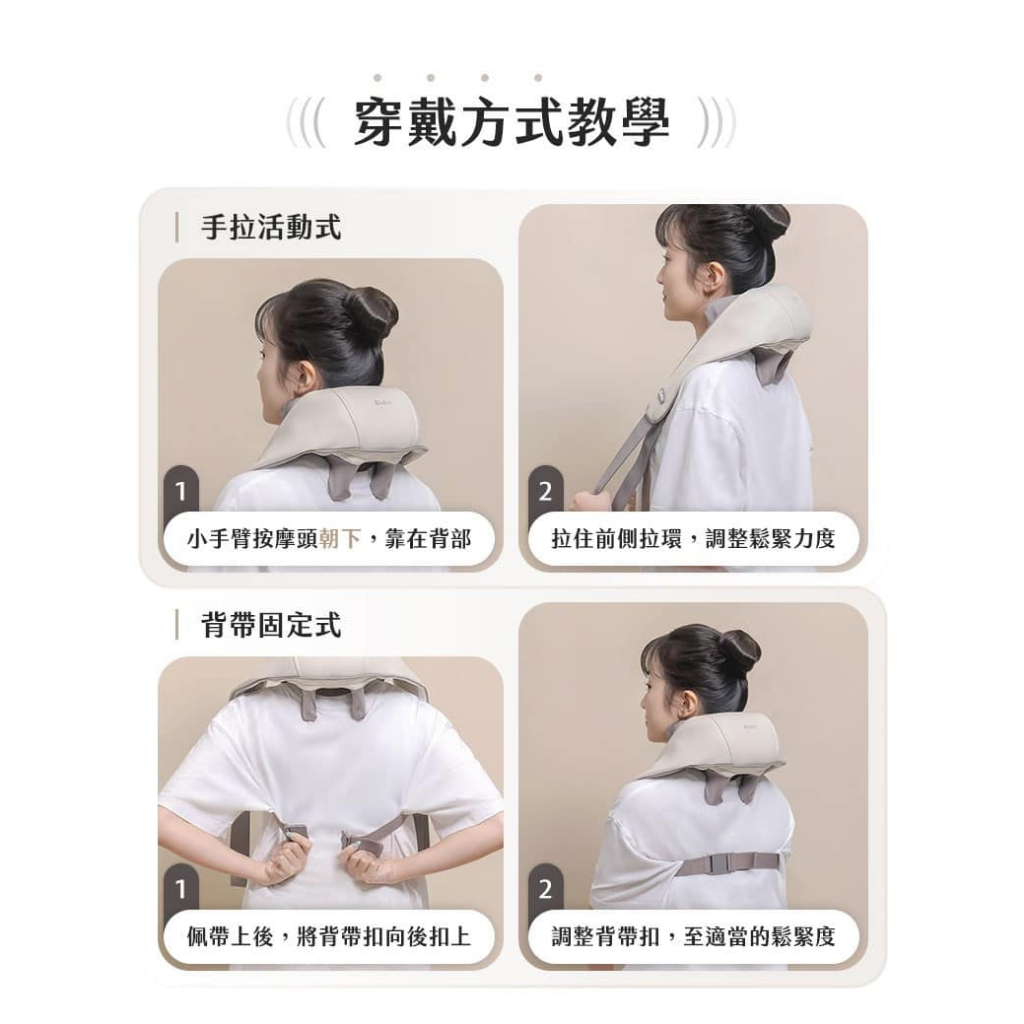 穿戴方式教學

手拉活動式

1
小手臂按摩頭朝下，靠在背部

2
拉住前側拉環，調整鬆緊力度

背帶固定式

1
佩帶上後，將背帶扣向後扣上

2
調整背帶扣，至適當的鬆緊度