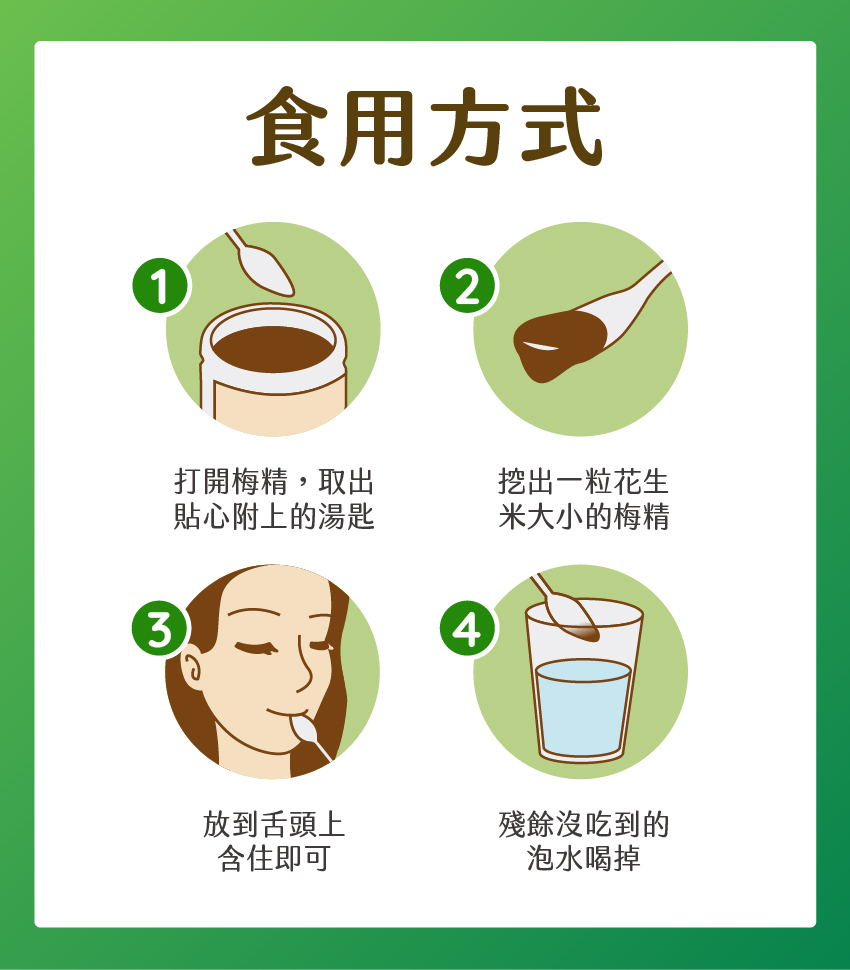 食用方式

1

打開梅精，取出貼心附上的湯匙

2

挖出一粒花生米大小的梅精

3

放到舌頭上含住即可

4

殘餘沒吃到的泡水喝掉