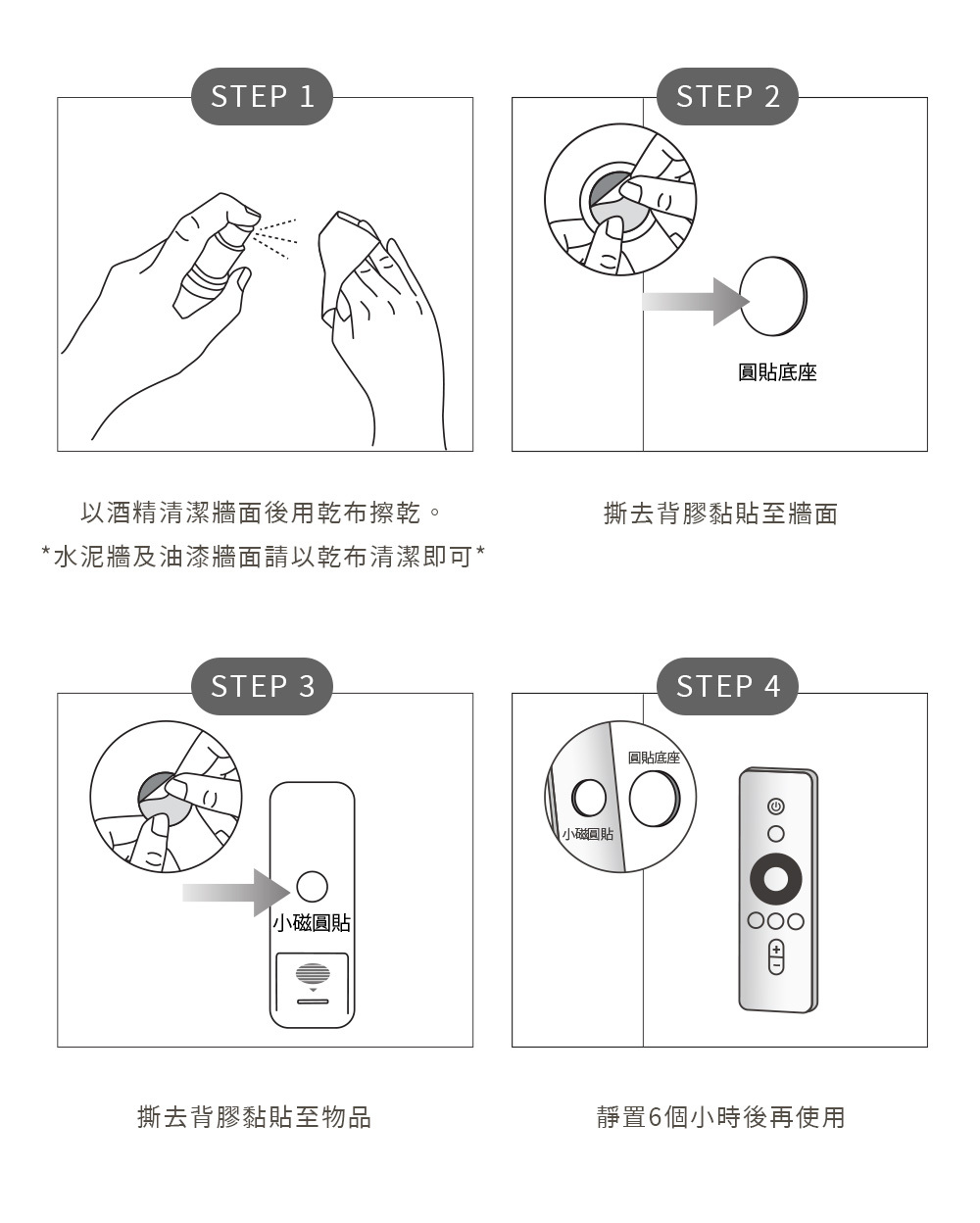 STEP 1

以酒精清潔牆面後用乾布擦乾。
*水泥牆及油漆牆面請以乾布清潔即可*

STEP 2

圓貼底座

撕去背膠黏貼至牆面

STEP 3

小磁圓貼

撕去背膠黏貼至物品

STEP 4

圓貼底座

小磁圓貼

靜置6個小時後再使用