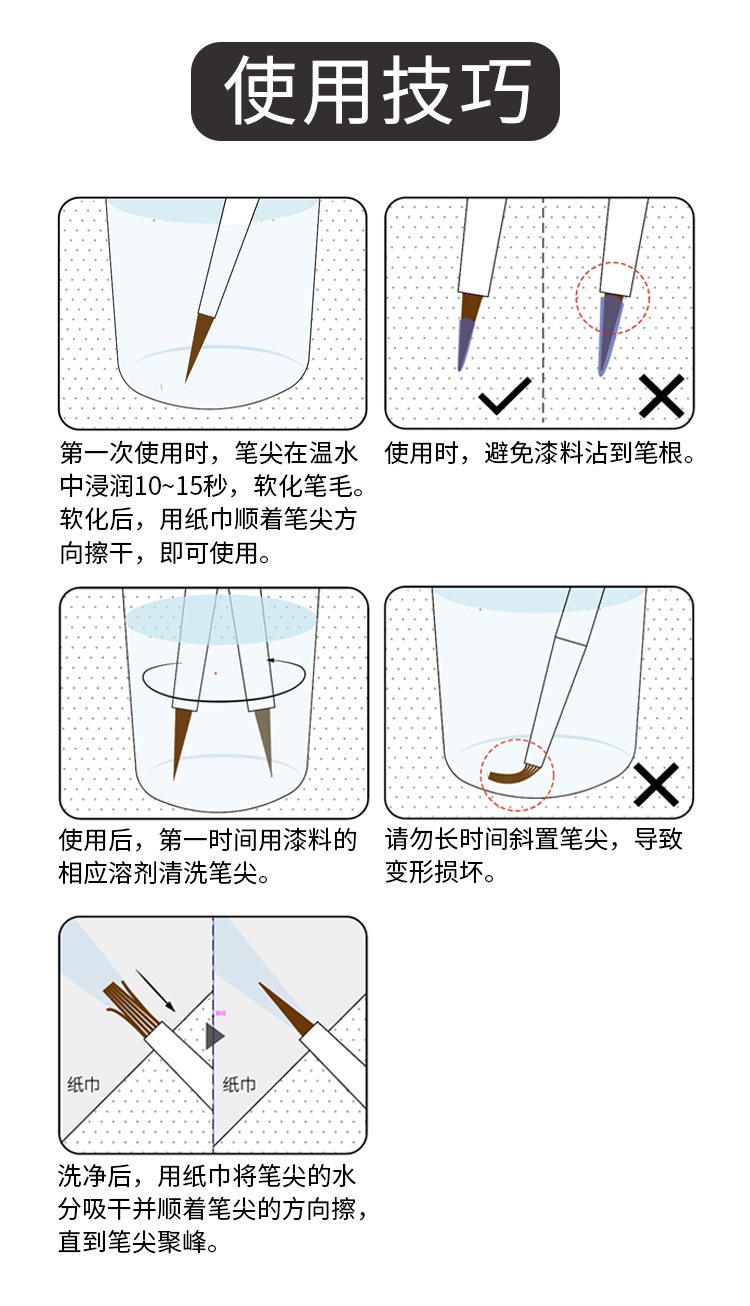 使用技巧

第一次使用时，笔尖在温水中浸润10~15秒，软化笔毛。软化后，用纸巾顺着笔尖方向擦干，即可使用。

使用时，避免漆料沾到笔根。

使用后，第一时间用漆料的相应溶剂清洗笔尖。

请勿长时间斜置笔尖，导致变形损坏。

纸巾

纸巾

洗净后，用纸巾将笔尖的水分吸干并顺着笔尖的方向擦，直到笔尖聚峰。