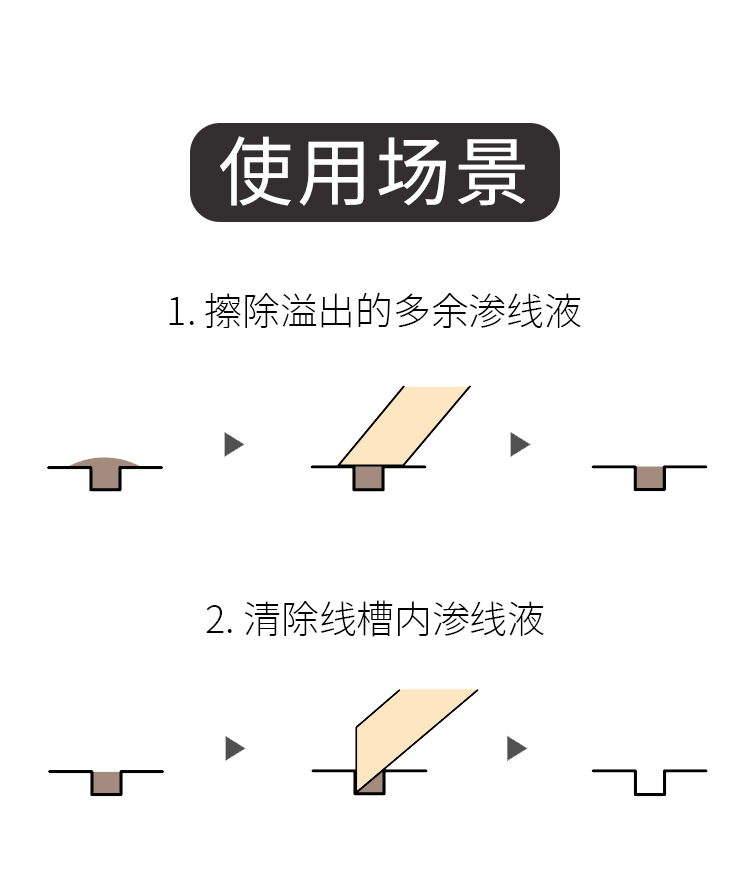 使用场景

1. 擦除溢出的多余渗线液

2. 清除线槽内渗线液