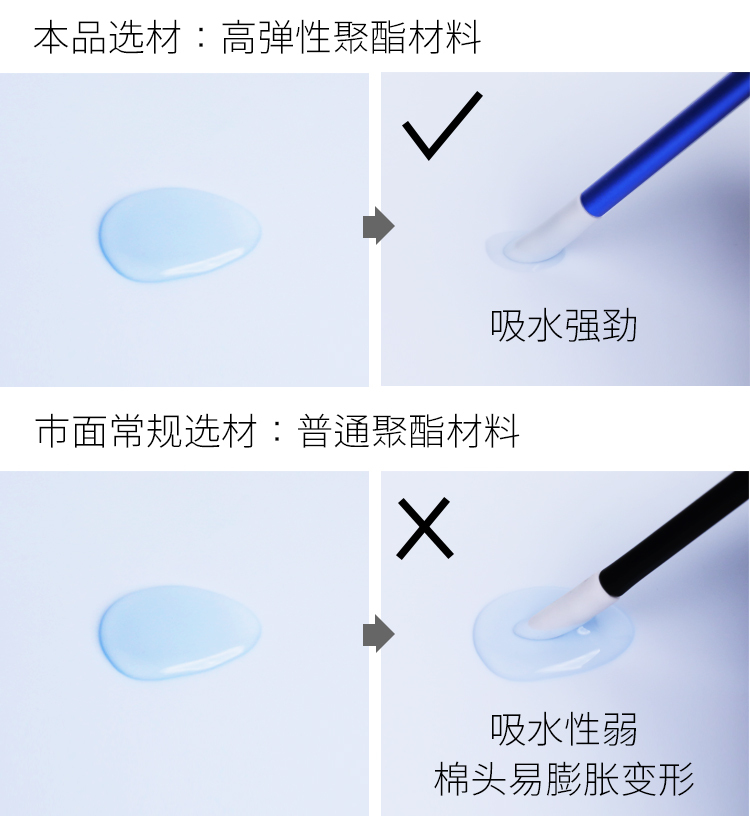 本品选材：高弹性聚酯材料

吸水强劲

市面常规选材：普通聚酯材料

吸水性弱
棉头易膨胀变形