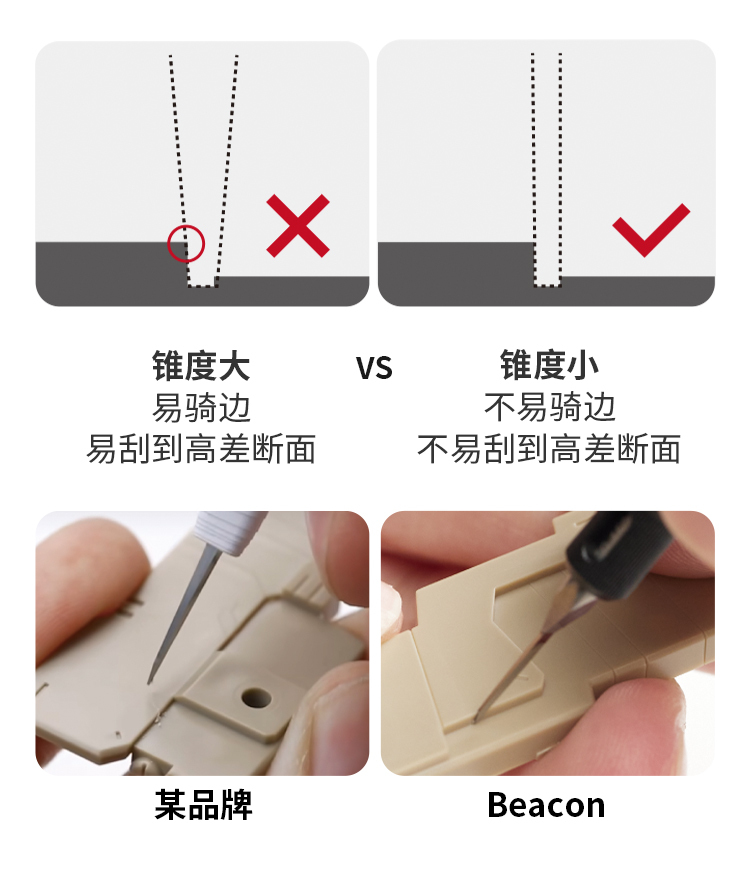 锥度大
易骑边
易刮到高差断面

VS

锥度小
不易骑边
不易刮到高差断面

某品牌

Beacon