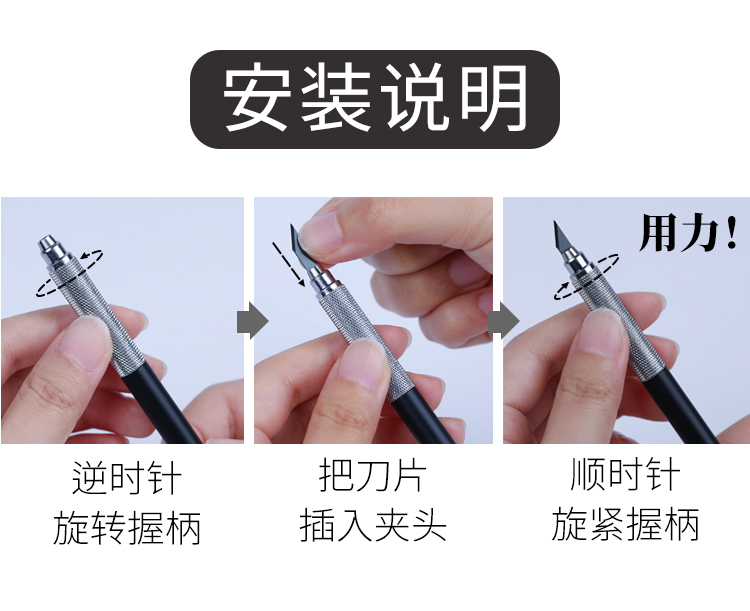 安装说明

用力！

逆时针
旋转握柄

把刀片
插入夹头

顺时针
旋紧握柄