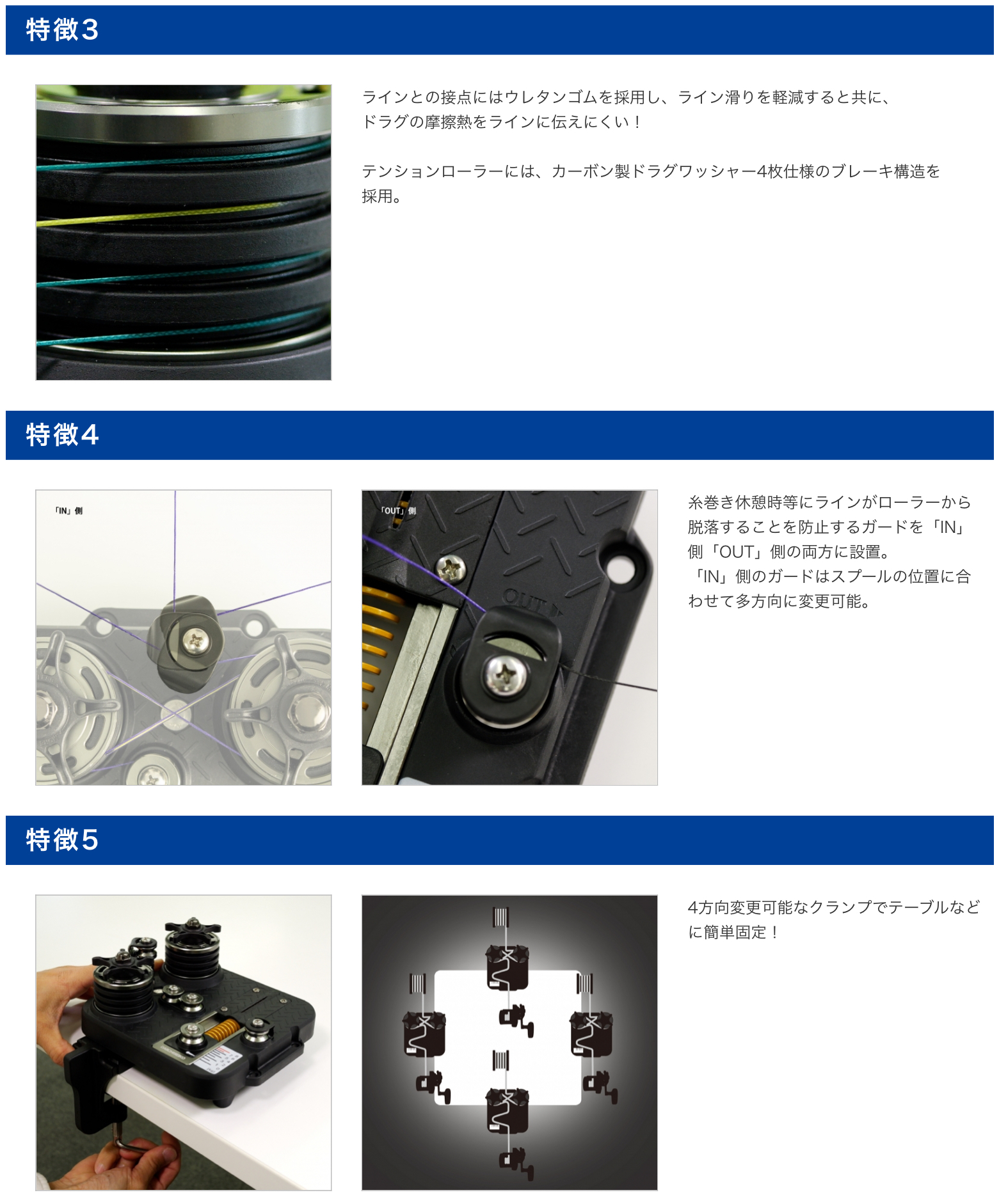 特徴3

ラインとの接点にはウレタンゴムを採用し、ライン滑りを軽減すると共に、ドラグの摩擦熱をラインに伝えにくい！

テンションローラーには、カーボン製ドラグワッシャー4枚仕様のブレーキ構造を採用。

特徴4

「IN」側

「OUT」側

OUT

糸巻き休憩時等にラインがローラーから脱落することを防止するガードを「IN」側「OUT」側の両方に設置。
「IN」側のガードはスプールの位置に合わせて多方向に変更可能。

特徴5

4方向変更可能なクランプでテーブルなどに簡単固定！