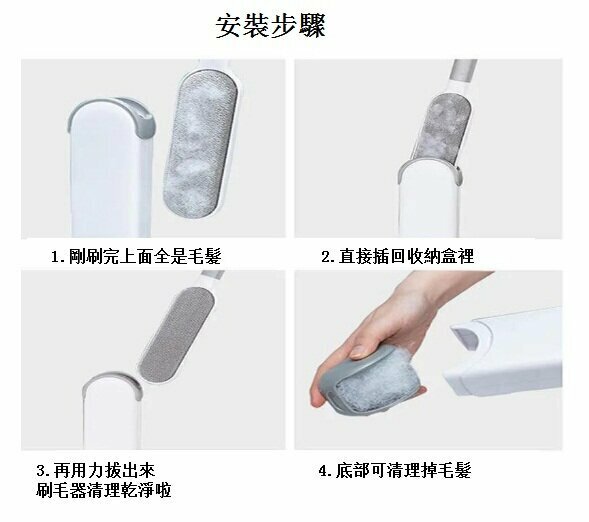 安裝步驟

1.剛刷完上面全是毛髮

2.直接插回收納盒裡

3.再用力拔出來
刷毛器清理乾淨啦

4.底部可清理掉毛髮