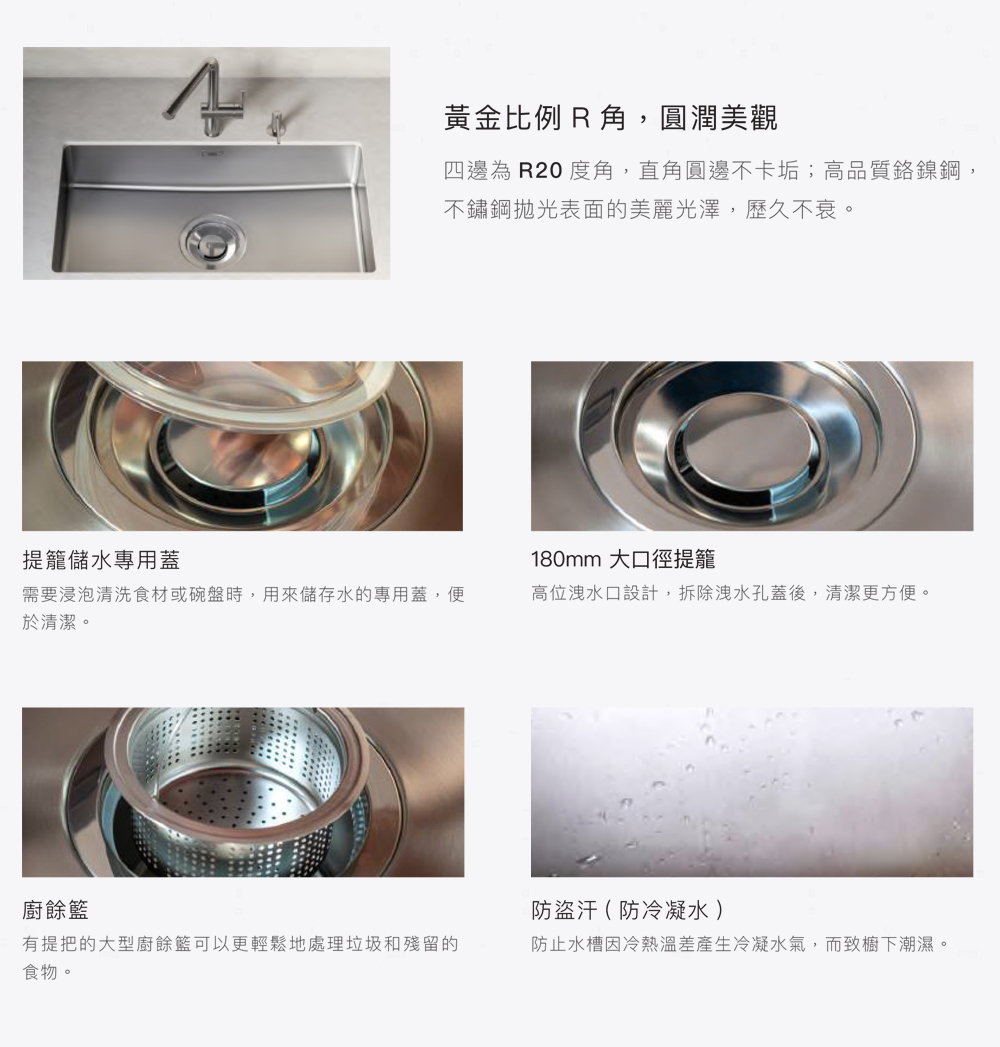 黃金比例 R 角，圓潤美觀

四邊為 R20 度角，直角圓邊不卡垢；高品質鉻鎳鋼，不鏽鋼拋光表面的美麗光澤，歷久不衰。

提籠儲水專用蓋

需要浸泡清洗食材或碗盤時，用來儲存水的專用蓋，便於清潔。

180mm 大口徑提籠

高位洩水口設計，拆除洩水孔蓋後，清潔更方便。

廚餘籃

有提把的大型廚餘籃可以更輕鬆地處理垃圾和殘留的食物。

防盜汗 ( 防冷凝水 )

防止水槽因冷熱溫差產生冷凝水氣，而致櫥下潮濕。