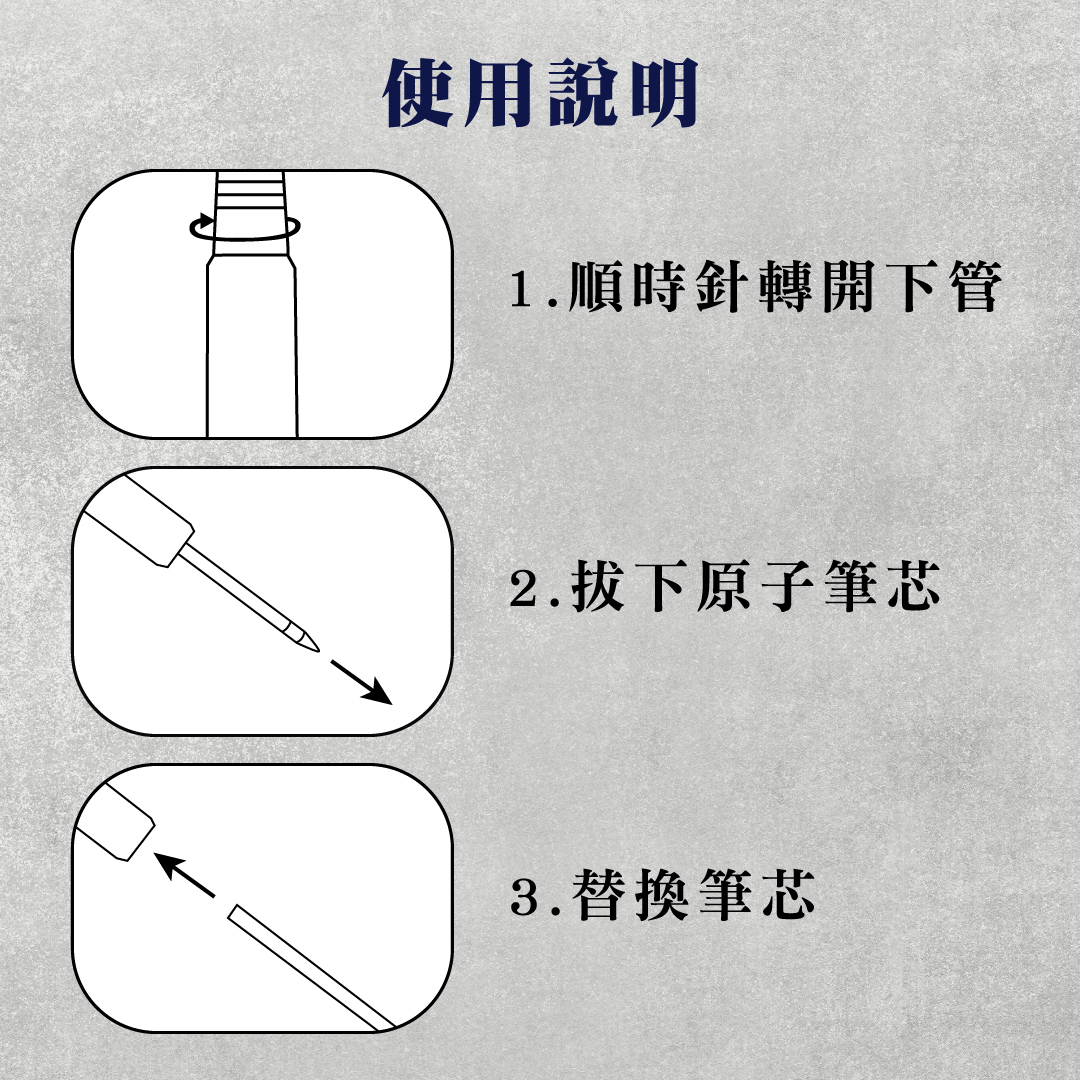 使用說明

1.順時針轉開下管

2.拔下原子筆芯

3.替換筆芯