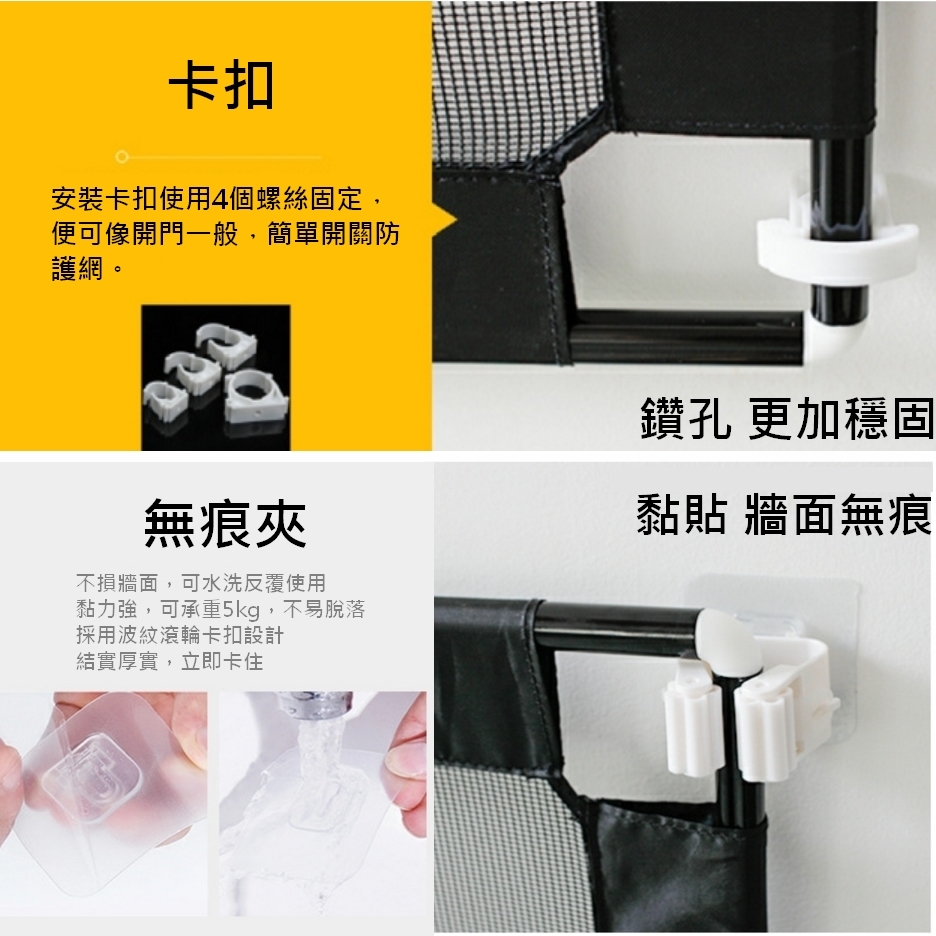 卡扣

安裝卡扣使用4個螺絲固定，便可像開門一般，簡單開關防護網。

鑽孔 更加穩固

無痕夾

不損牆面，可水洗反覆使用
黏力強，可承重5kg，不易脫落
採用波紋滾輪卡扣設計
結實厚實，立即卡住

黏貼 牆面無痕