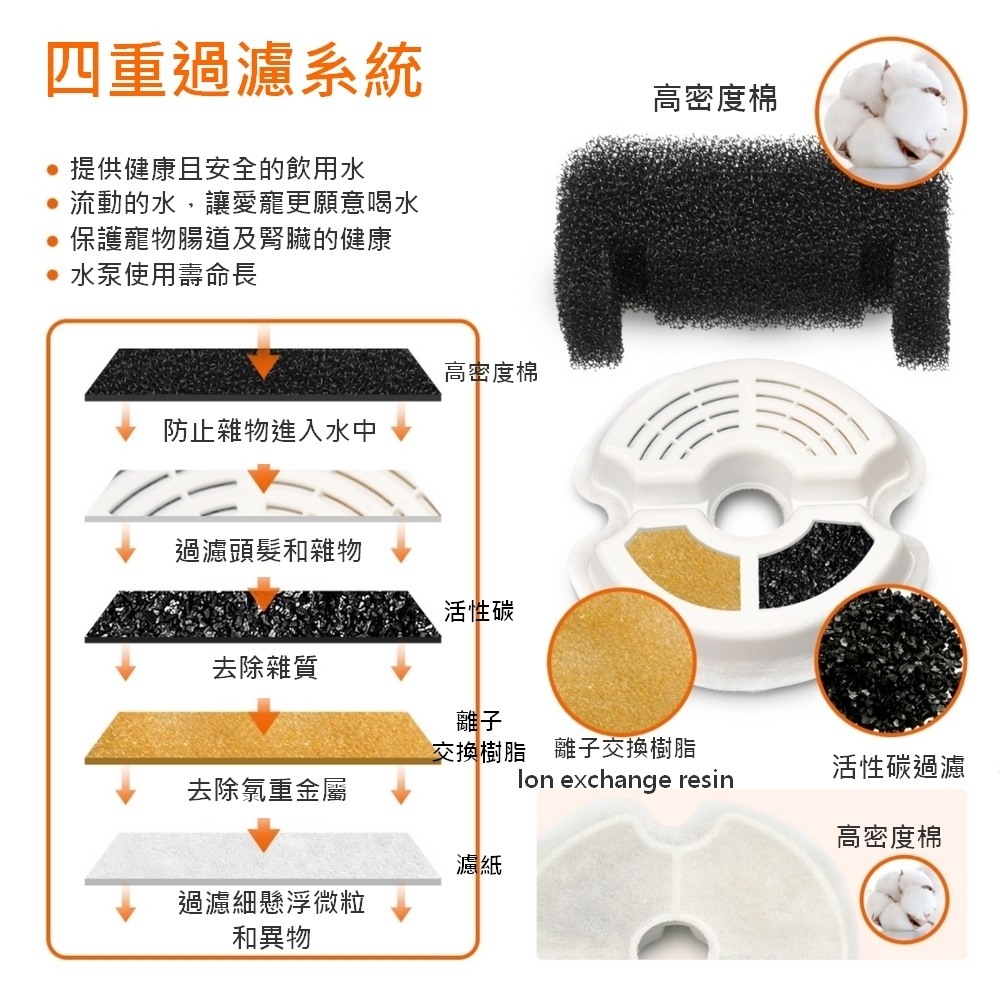 四重過濾系統

● 提供健康且安全的飲用水
● 流動的水，讓愛寵更願意喝水
● 保護寵物腸道及腎臟的健康
● 水泵使用壽命長

高密度棉

防止雜物進入水中

過濾頭髮和雜物

活性碳

去除雜質

離子交換樹脂

去除氯重金屬

濾紙

過濾細懸浮微粒和異物

高密度棉

離子交換樹脂
Ion exchange resin

活性碳過濾

高密度棉