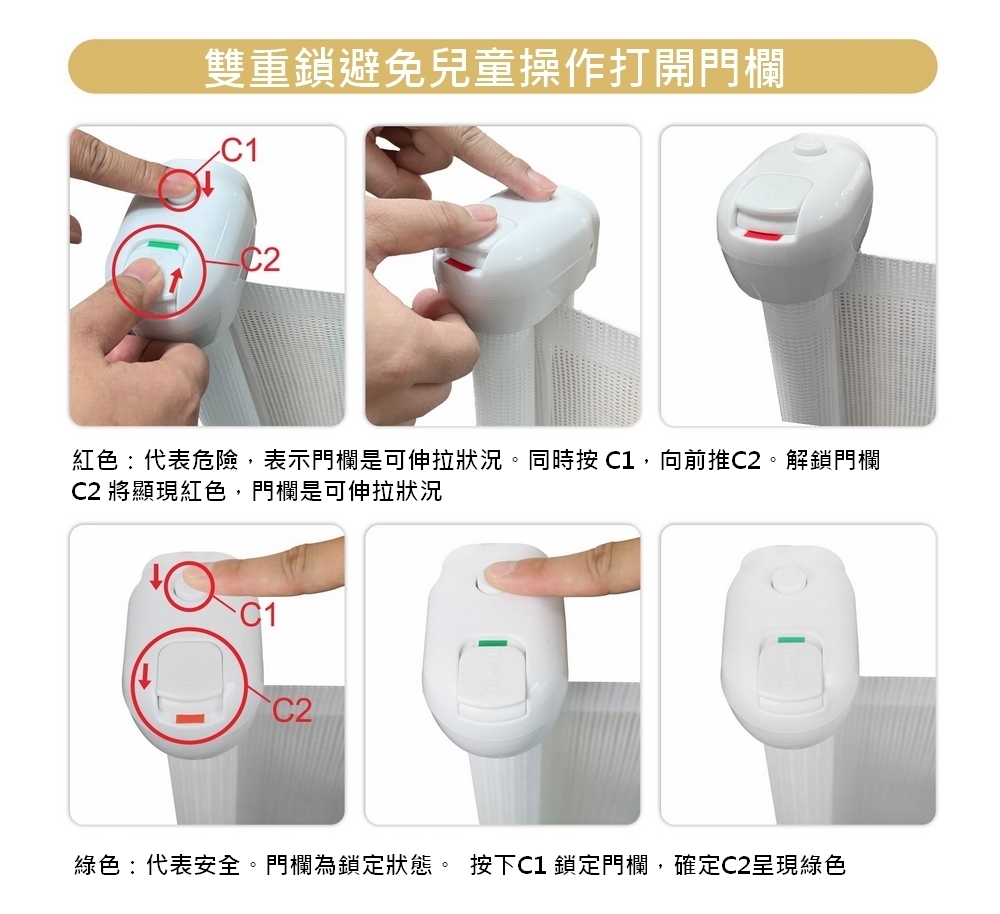 雙重鎖避免兒童操作打開門欄

C1

C2

紅色：代表危險，表示門欄是可伸拉狀況。同時按 C1，向前推C2。解鎖門欄 C2 將顯現紅色，門欄是可伸拉狀況

C1

C2

綠色：代表安全。門欄為鎖定狀態。 按下C1 鎖定門欄，確定C2呈現綠色