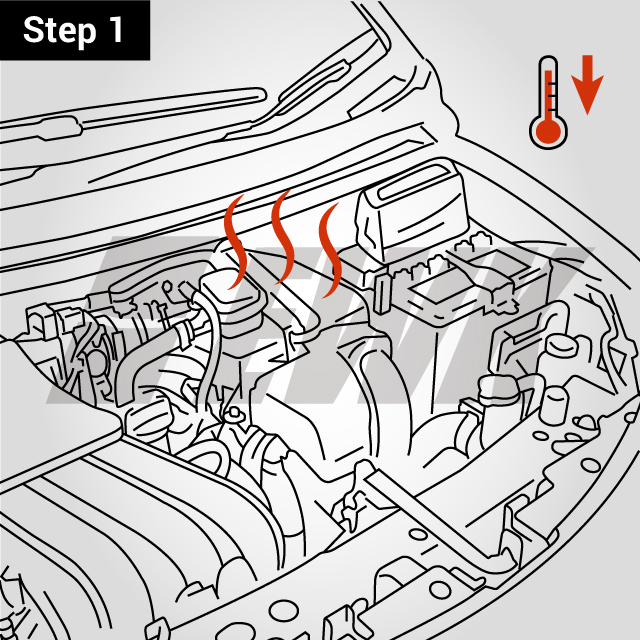 Step 1