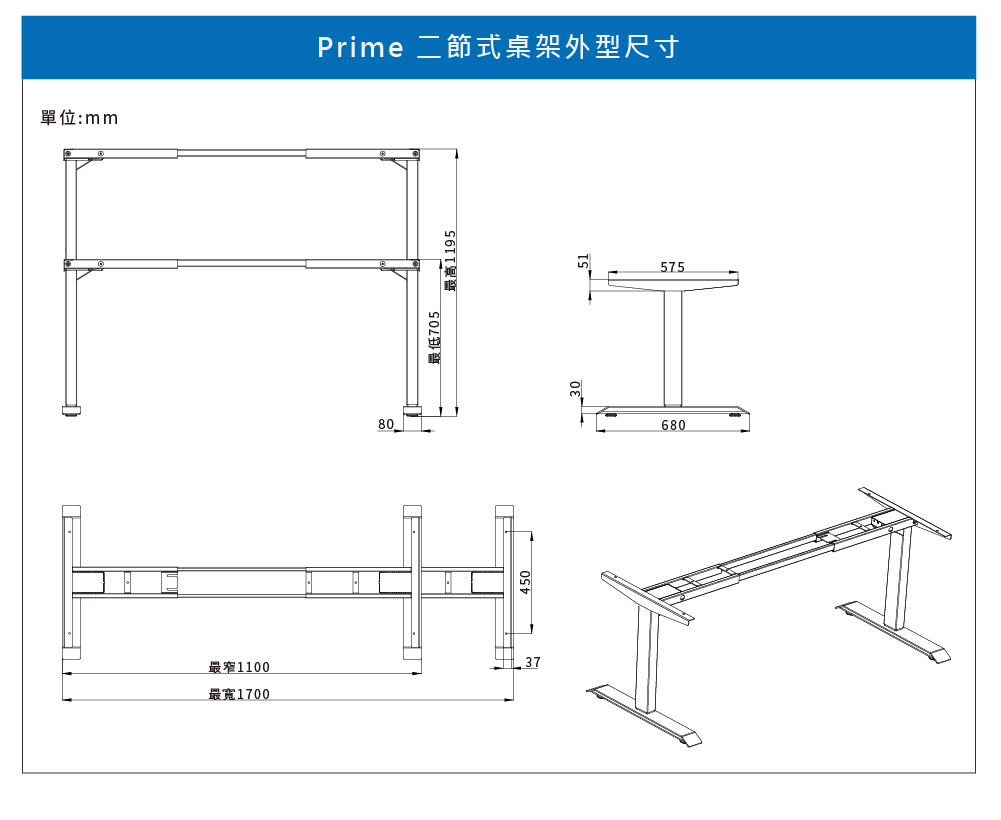 Prime 二節式桌架外型尺寸

單位:mm

最高1195

最低705

80

51

575

30

680

450

37

最窄1100

最寬1700