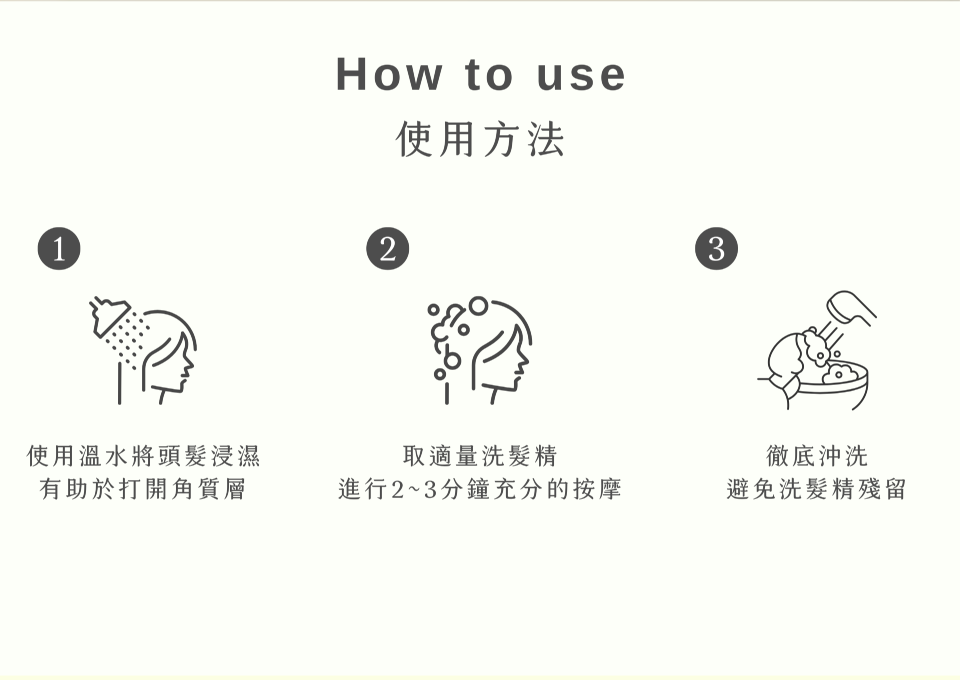 How to use
使用方法

1

使用溫水將頭髮浸濕
有助於打開角質層

2

取適量洗髮精
進行2~3分鐘充分的按摩

3

徹底沖洗
避免洗髮精殘留