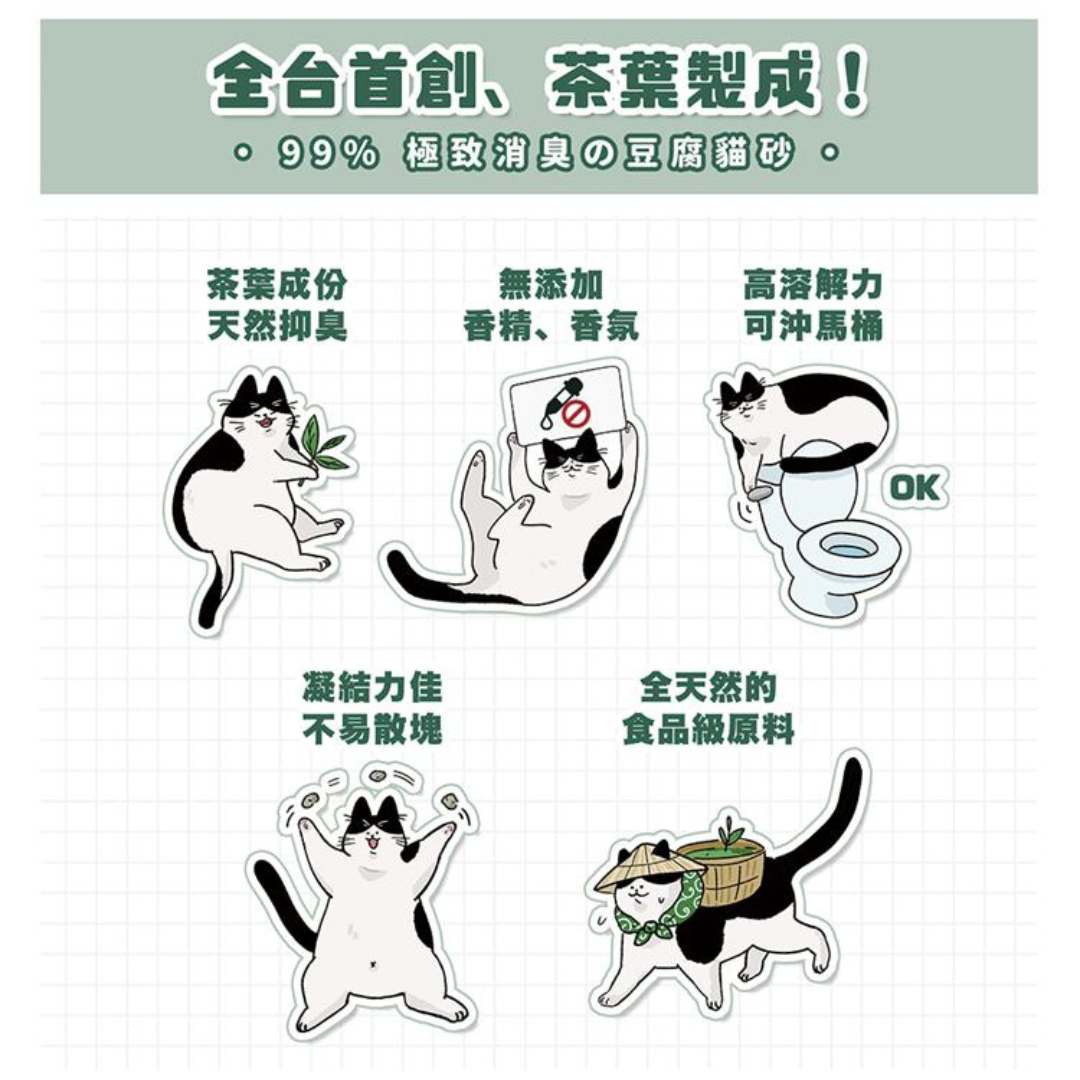 全台首創、茶葉製成！

• 99% 極致消臭の豆腐貓砂 •

茶葉成份
天然抑臭

無添加
香精、香氛

高溶解力
可沖馬桶

OK

凝結力佳
不易散塊

全天然的
食品級原料