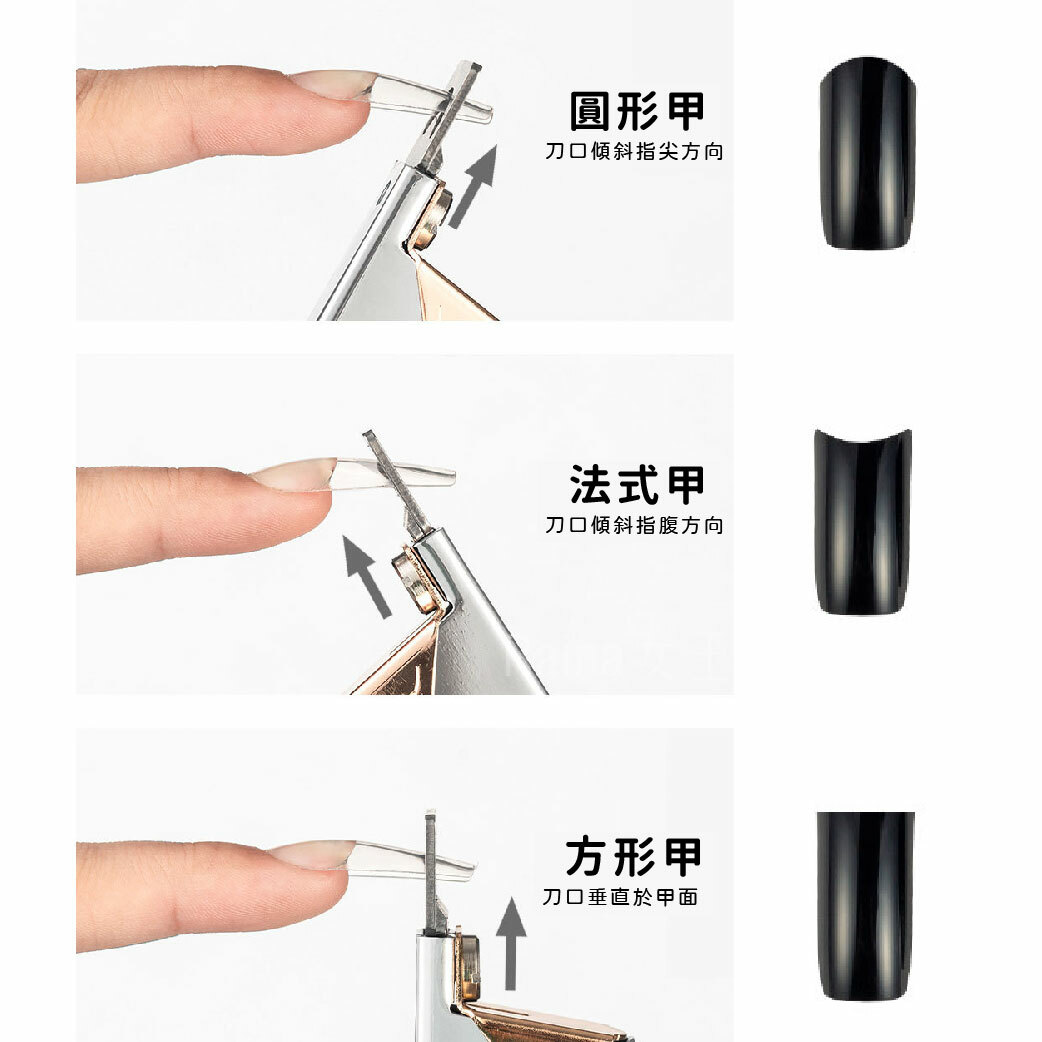 圓形甲
刀口傾斜指尖方向

法式甲
刀口傾斜指腹方向

方形甲
刀口垂直於甲面