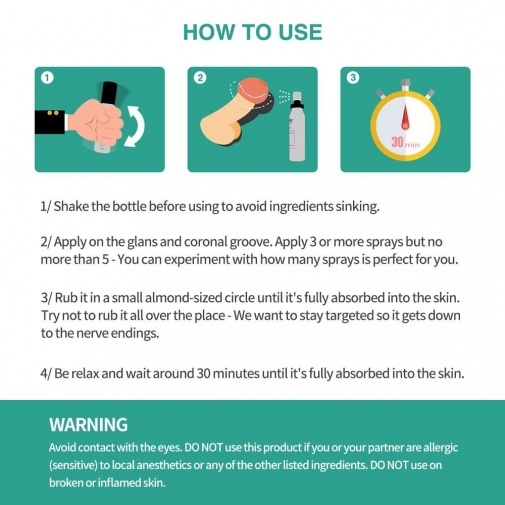 HOW TO USE

1

2

3

30 min

1/ Shake the bottle before using to avoid ingredients sinking.

2/ Apply on the glans and coronal groove. Apply 3 or more sprays but no more than 5 - You can experiment with how many sprays is perfect for you.

3/ Rub it in a small almond-sized circle until it's fully absorbed into the skin. Try not to rub it all over the place - We want to stay targeted so it gets down to the nerve endings.

4/ Be relax and wait around 30 minutes until it's fully absorbed into the skin.

WARNING

Avoid contact with the eyes. DO NOT use this product if you or your partner are allergic (sensitive) to local anesthetics or any of the other listed ingredients. DO NOT use on broken or inflamed skin.