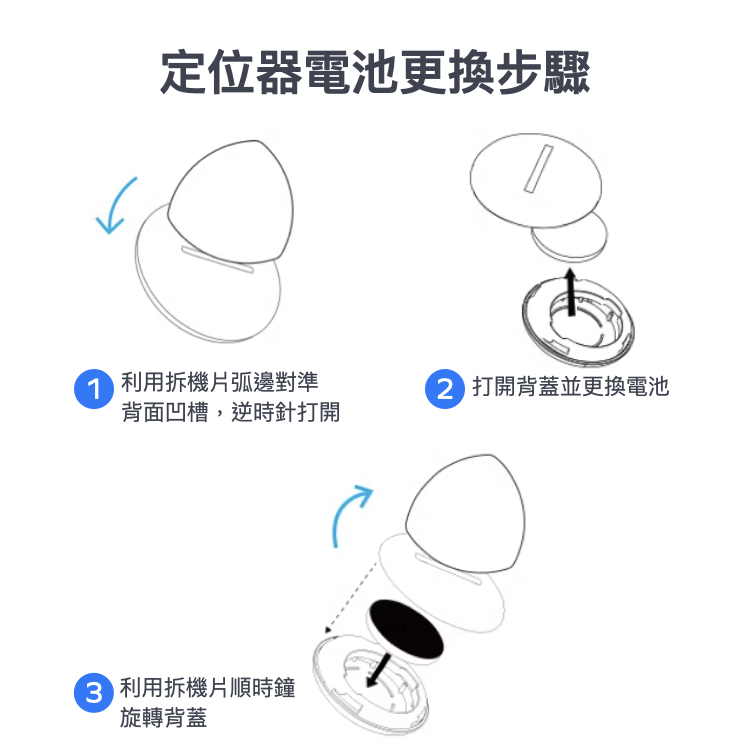 定位器電池更換步驟

1 利用拆機片弧邊對準背面凹槽，逆時針打開

2 打開背蓋並更換電池

3 利用拆機片順時鐘旋轉背蓋