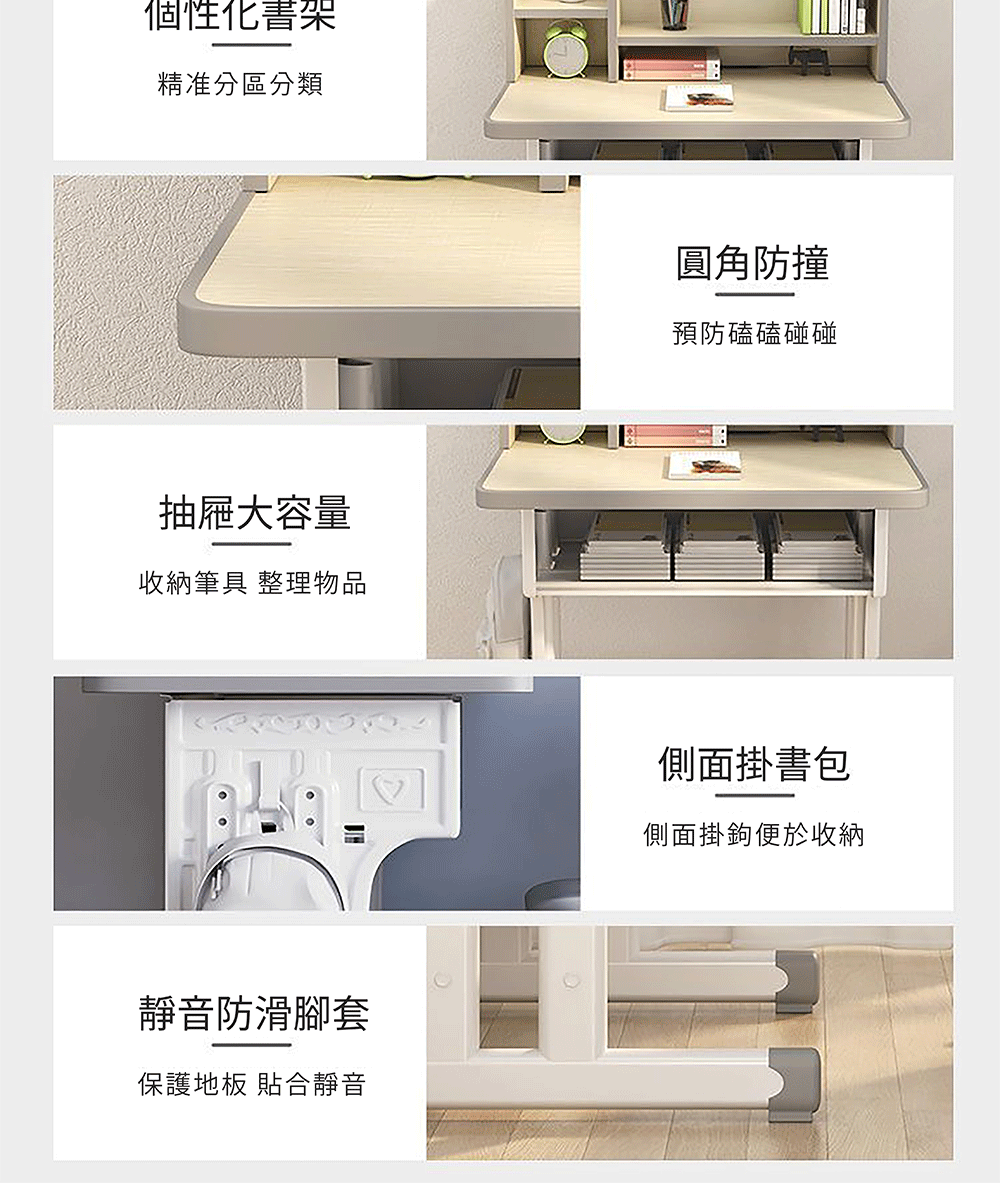 個性化書架

精准分區分類

圓角防撞

預防磕磕碰碰

抽屜大容量

收納筆具 整理物品

側面掛書包

側面掛鉤便於收納

靜音防滑腳套

保護地板 貼合靜音