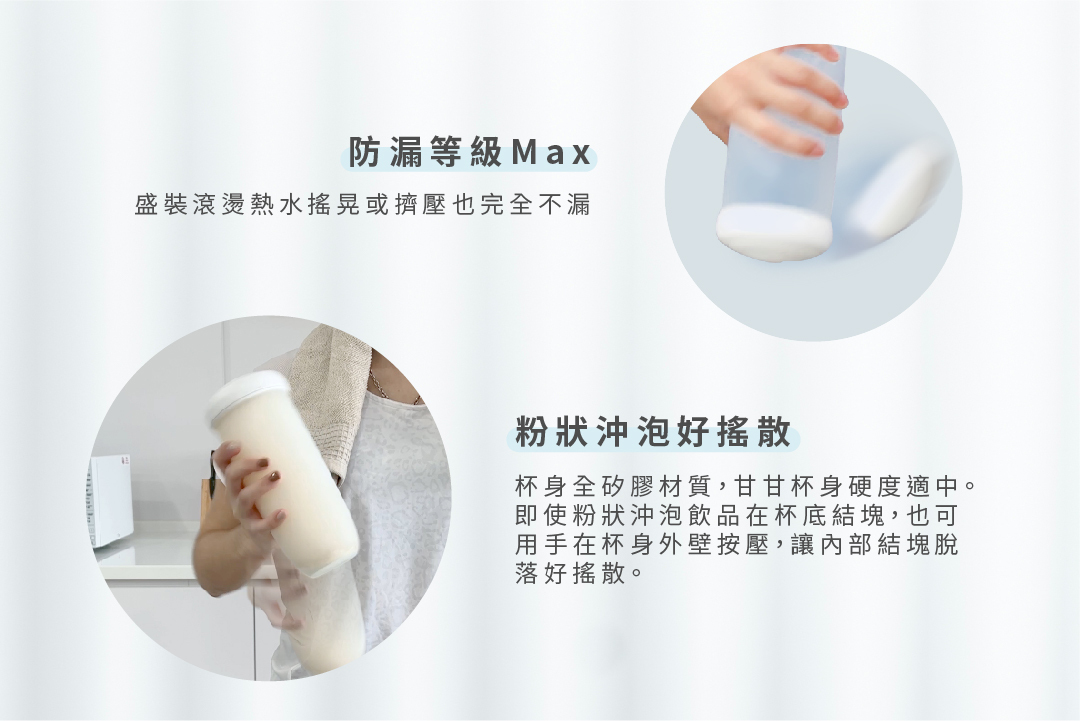 防漏等級Max

盛裝滾燙熱水搖晃或擠壓也完全不漏

粉狀沖泡好搖散

杯身全矽膠材質,甘甘杯身硬度適中。即使粉狀沖泡飲品在杯底結塊,也可用手在杯身外壁按壓,讓內部結塊脫落好搖散。