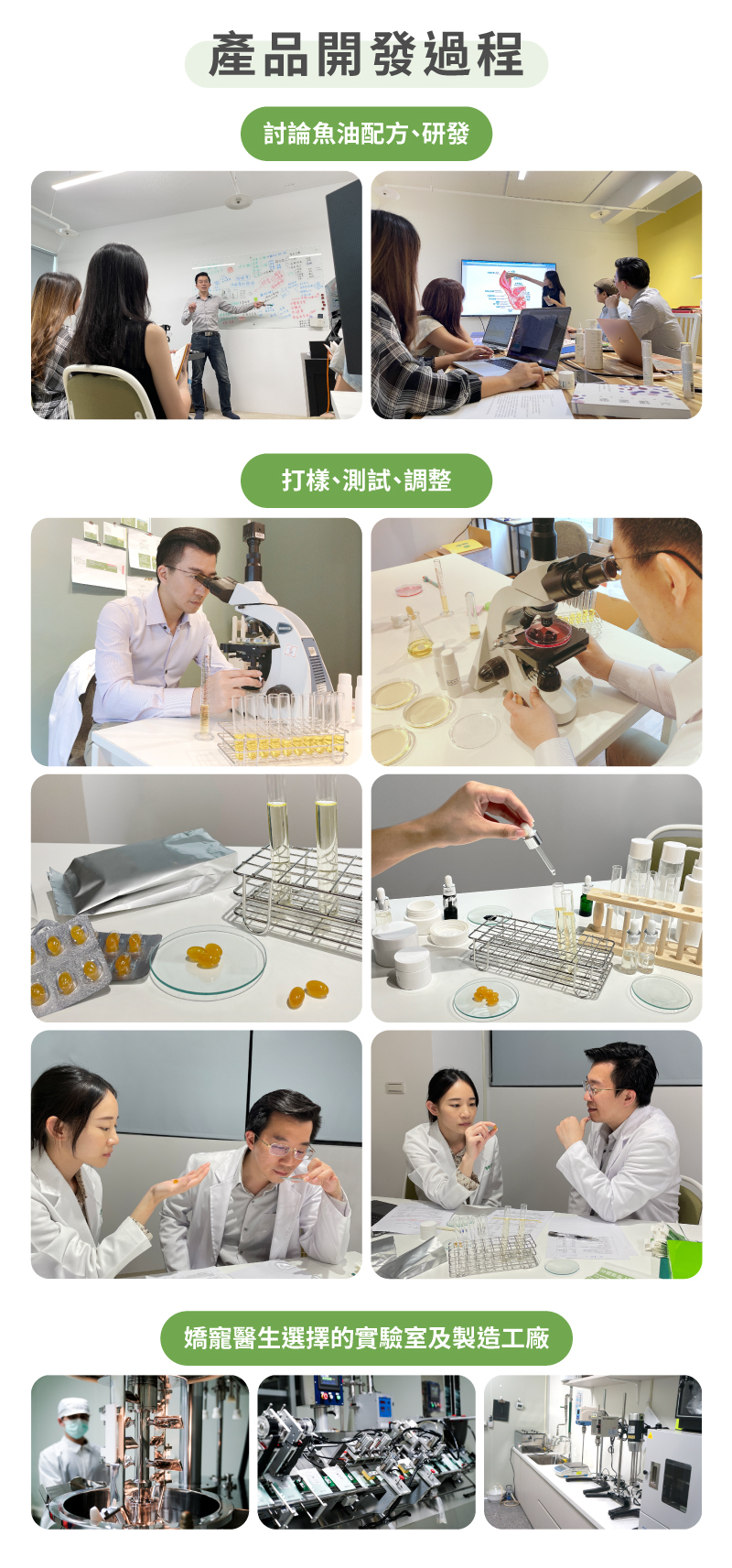 產品開發過程

討論魚油配方、研發

打樣、測試、調整

嬌寵醫生選擇的實驗室及製造工廠