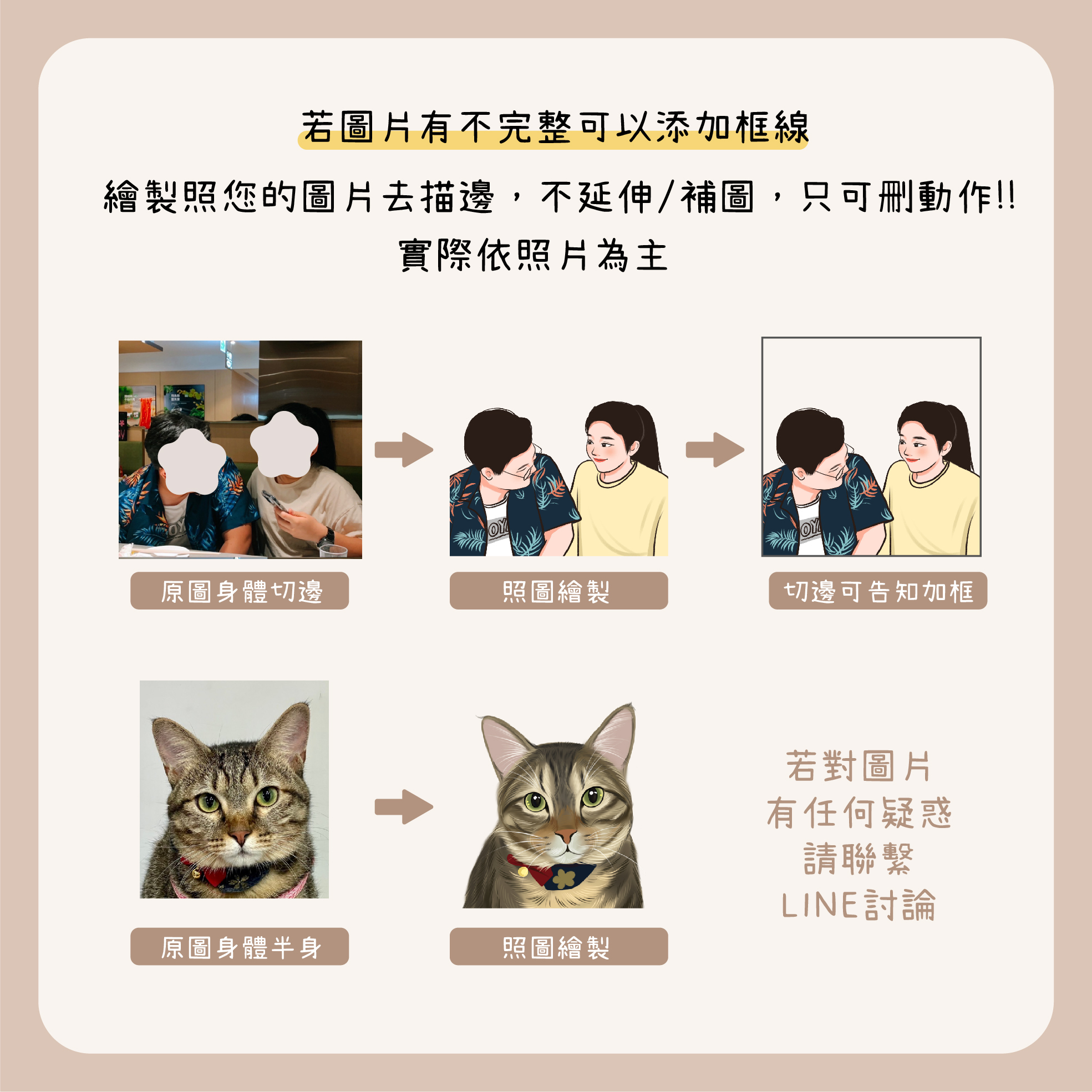 若圖片有不完整可以添加框線

繪製照您的圖片去描邊，不延伸/補圖，只可刪動作!!
實際依照片為主

原圖身體切邊

照圖繪製

切邊可告知加框

原圖身體半身

照圖繪製

若對圖片
有任何疑惑
請聯繫
LINE討論