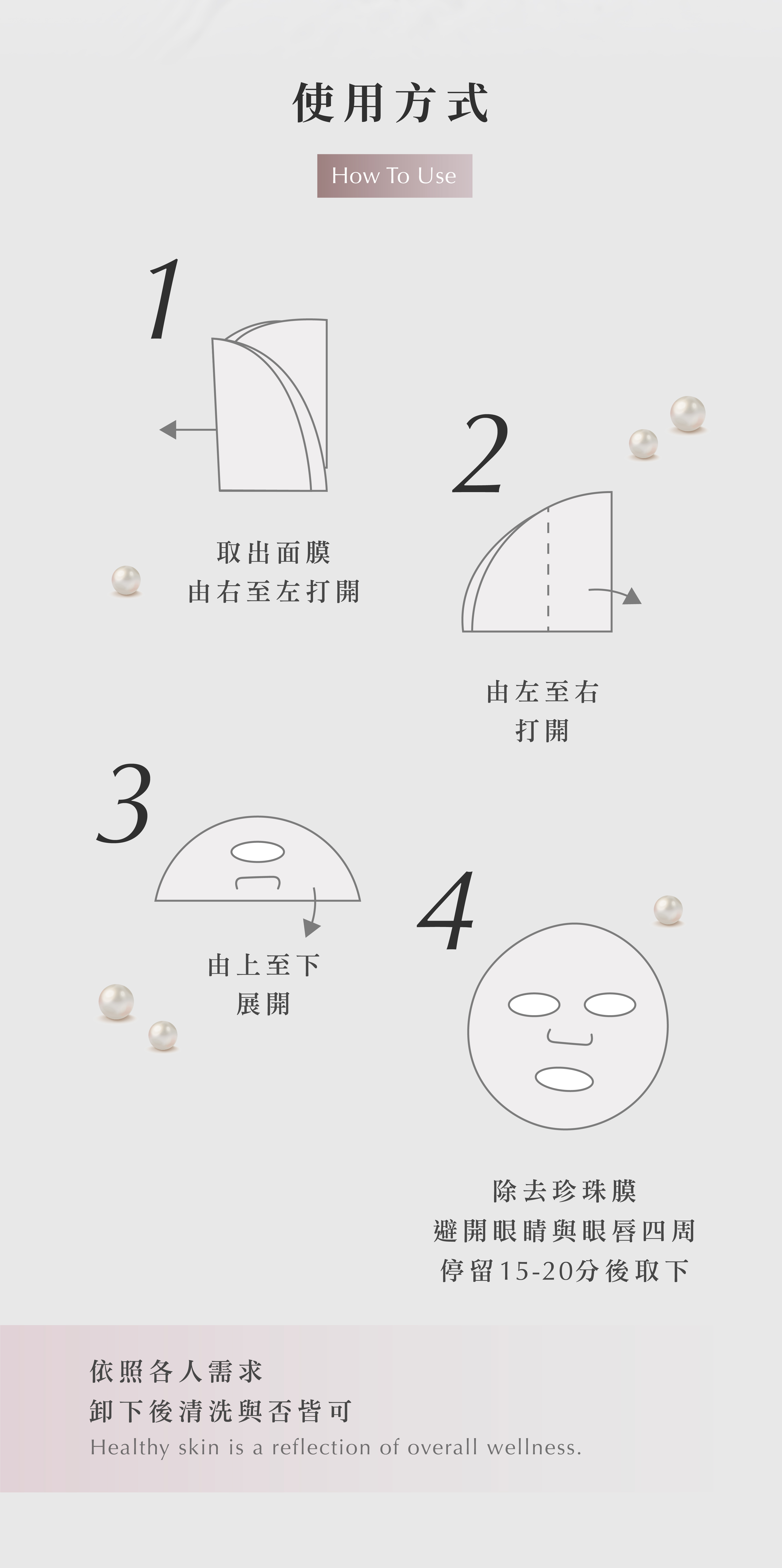 使用方式

How To Use

1

取出面膜
由右至左打開

2

由左至右
打開

3

由上至下
展開

4

除去珍珠膜
避開眼睛與眼唇四周
停留15-20分後取下

依照各人需求
卸下後清洗與否皆可
Healthy skin is a reflection of overall wellness.