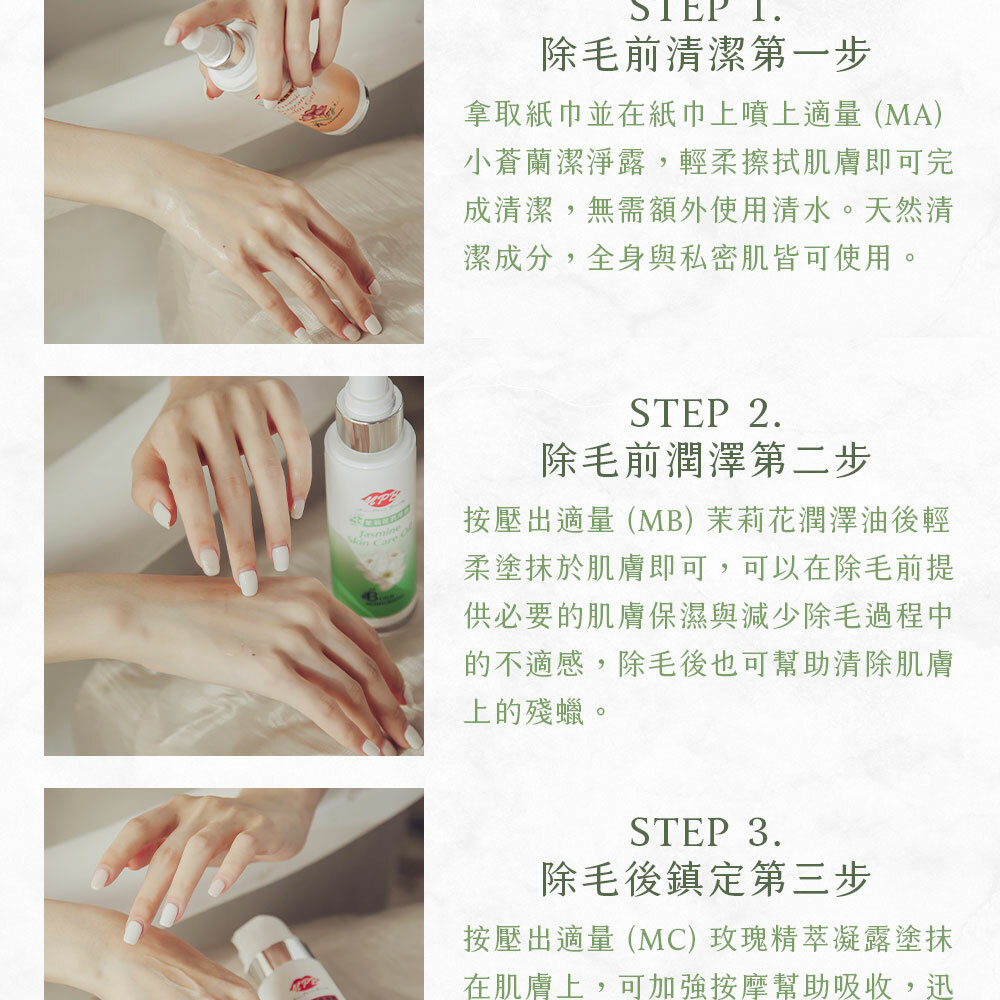 STEP 1.
除毛前清潔第一步

拿取紙巾並在紙巾上噴上適量 (MA) 小蒼蘭潔淨露，輕柔擦拭肌膚即可完成清潔，無需額外使用清水。天然清潔成分，全身與私密肌皆可使用。

Jasmine Skin Care Oil

STEP 2.
除毛前潤澤第二步

按壓出適量 (MB) 茉莉花潤澤油後輕柔塗抹於肌膚即可，可以在除毛前提供必要的肌膚保濕與減少除毛過程中的不適感，除毛後也可幫助清除肌膚上的殘蠟。

STEP 3.
除毛後鎮定第三步

按壓出適量 (MC) 玫瑰精萃凝露塗抹在肌膚上，可加強按摩幫助吸收，迅