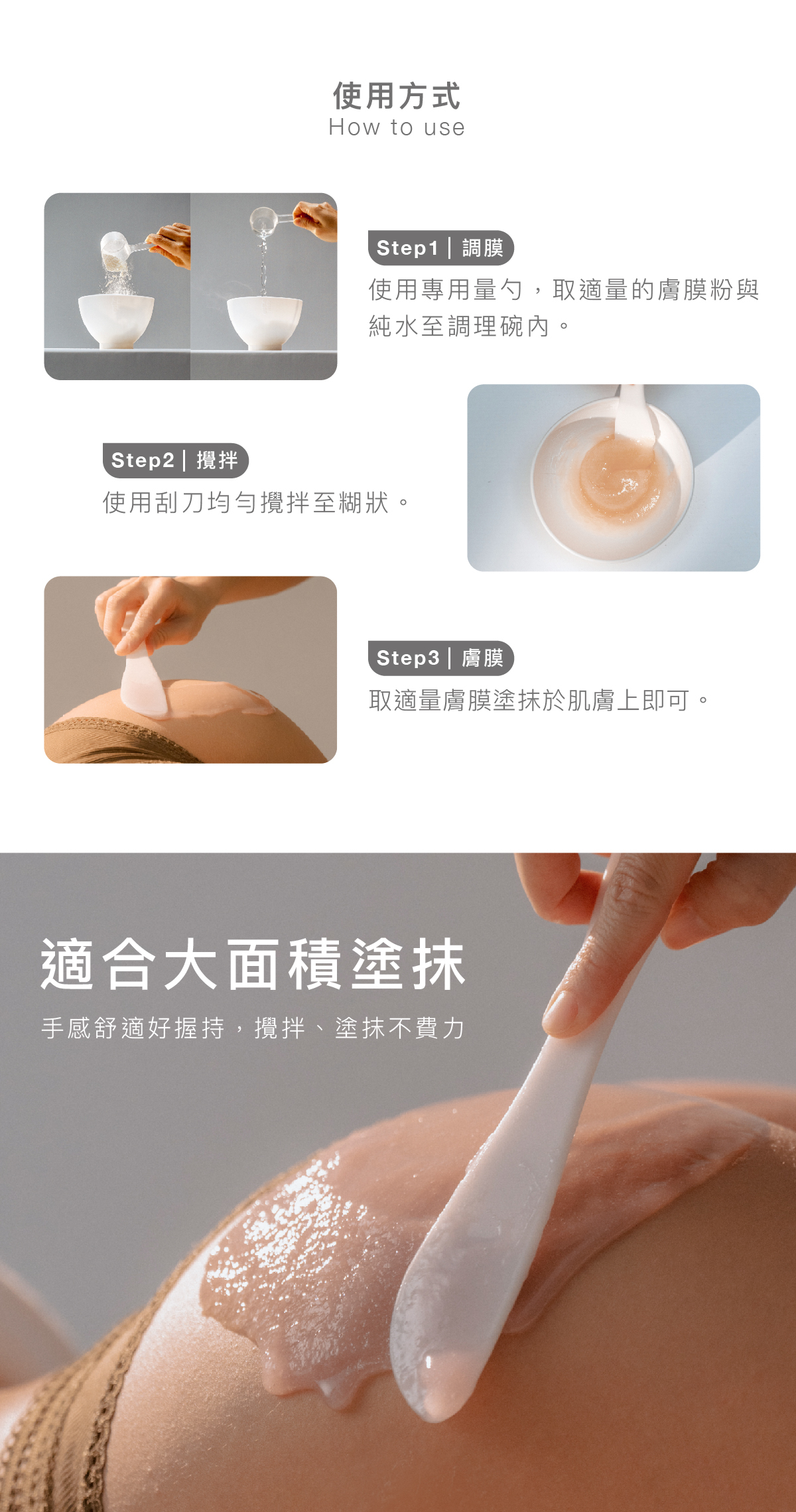 使用方式
How to use

Step1｜調膜
使用專用量勺，取適量的膚膜粉與純水至調理碗內。

Step2｜攪拌
使用刮刀均勻攪拌至糊狀。

Step3｜膚膜
取適量膚膜塗抹於肌膚上即可。

適合大面積塗抹
手感舒適好握持，攪拌、塗抹不費力